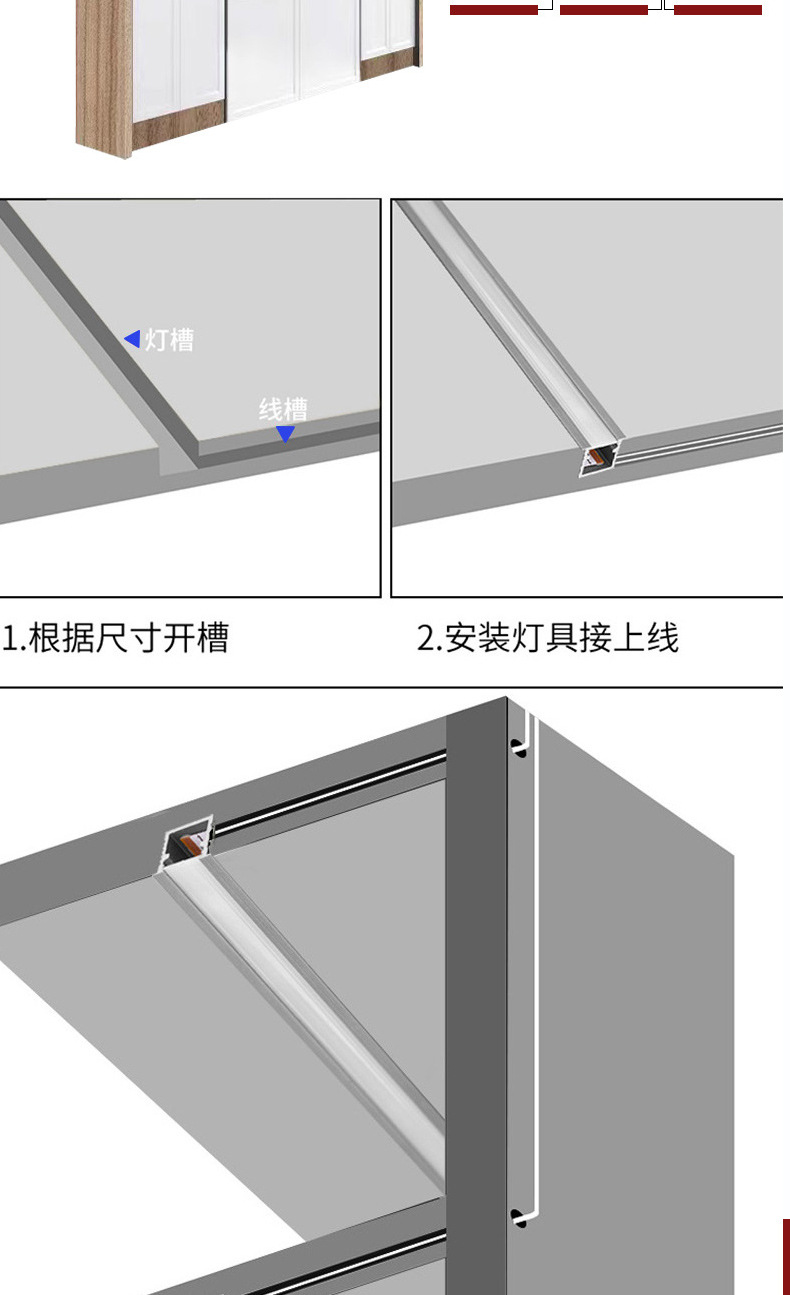 灯槽

线槽

1.根据尺寸开槽

2.安装灯具接上线