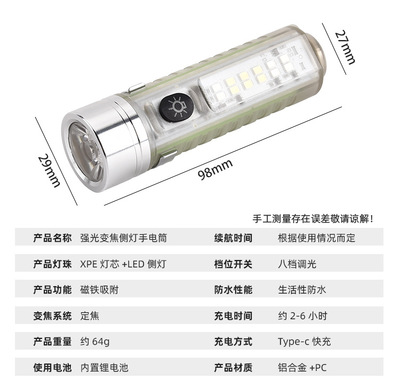 27mm

29mm

98mm

手工测量存在误差敬请谅解!

| 产品名称 | 强光变焦侧灯手电筒 | 续航时间 | 根据使用情况而定 |
|---|---|---|---|
| 产品灯珠 | XPE 灯芯 +LED 侧灯 | 档位开关 | 八档调光 |
| 产品功能 | 磁铁吸附 | 防水性能 | 生活性防水 |
| 变焦系统 | 定焦 | 充电时间 | 约 2-6 小时 |
| 产品重量 | 约 64g | 充电方式 | Type-c 快充 |
| 使用电池 | 内置锂电池 | 产品材质 | 铝合金 +PC |