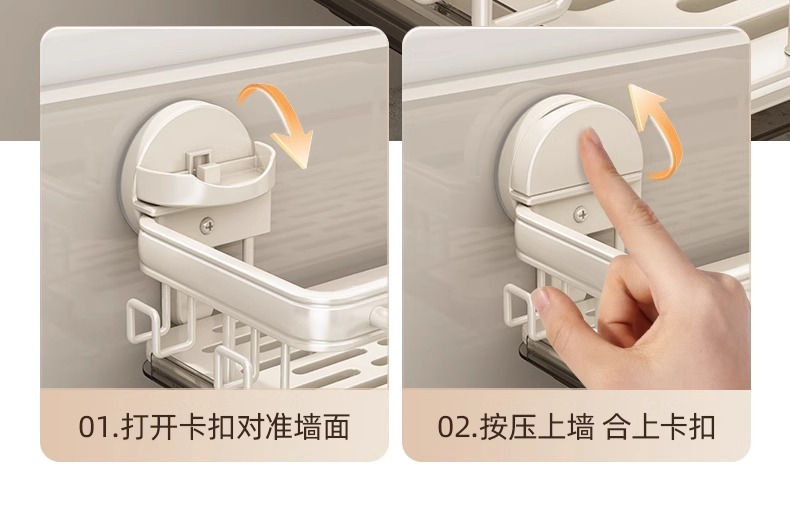 01.打开卡扣对准墙面

02.按压上墙 合上卡扣