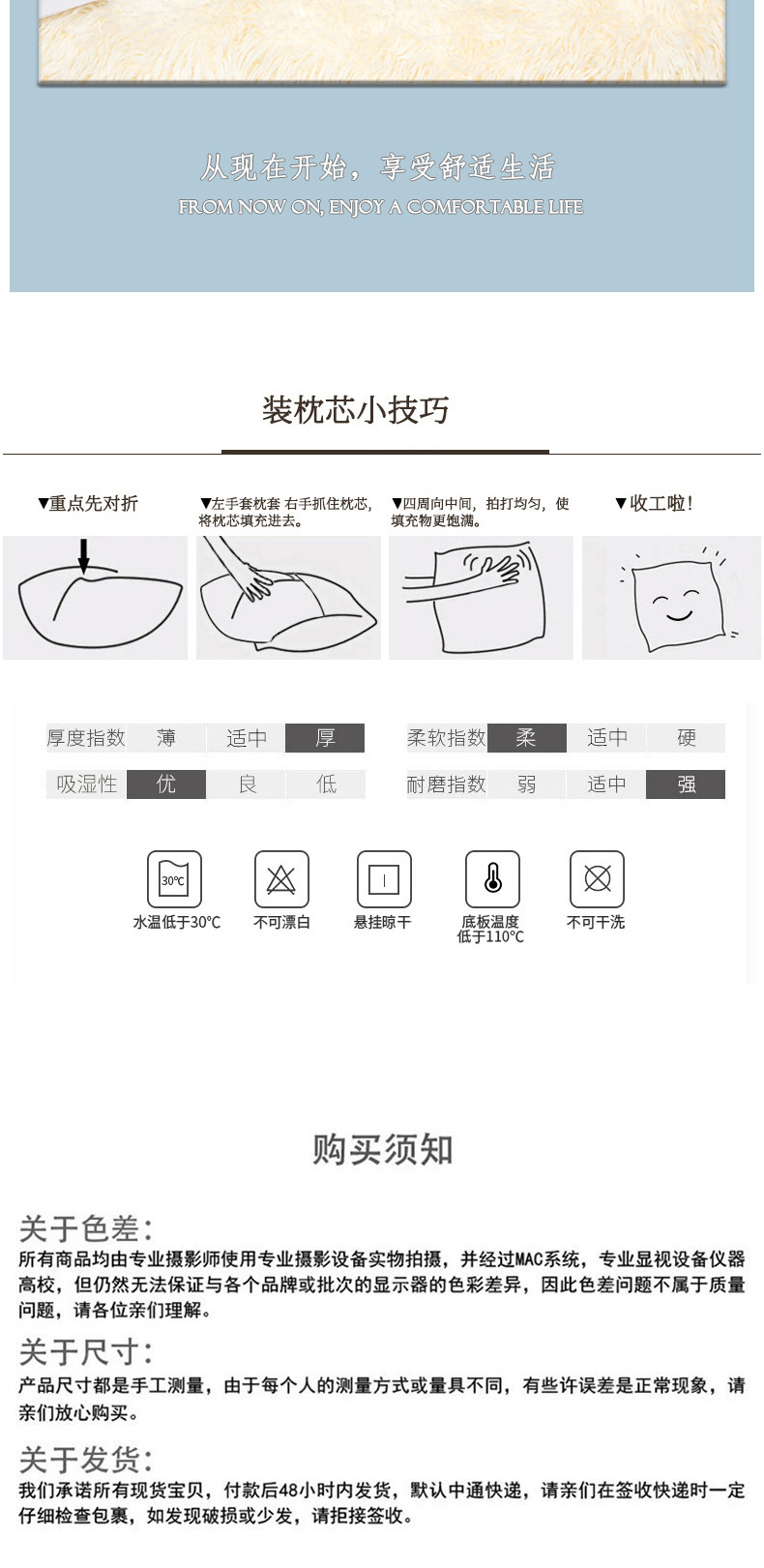 从现在开始，享受舒适生活
FROM NOW ON, ENJOY A COMFORTABLE LIFE

装枕芯小技巧

▼重点先对折

▼左手套枕套 右手抓住枕芯，将枕芯填充进去。

▼四周向中间，拍打均匀，使填充物更饱满。

▼收工啦！

| 厚度指数 | 薄 | 适中 | 厚 |
|---|---|---|---|
| 吸湿性 | 优 | 良 | 低 |

| 柔软指数 | 柔 | 适中 | 硬 |
|---|---|---|---|
| 耐磨指数 | 弱 | 适中 | 强 |

30℃
水温低于30℃
不可漂白
悬挂晾干
底板温度低于110℃
不可干洗

购买须知

关于色差：
所有商品均由专业摄影师使用专业摄影设备实物拍摄，并经过MAC系统，专业显视设备仪器高校，但仍然无法保证与各个品牌或批次的显示器的色彩差异，因此色差问题不属于质量问题，请各位亲们理解。

关于尺寸：
产品尺寸都是手工测量，由于每个人的测量方式或量具不同，有些许误差是正常现象，请亲们放心购买。

关于发货：
我们承诺所有现货宝贝，付款后48小时内发货，默认中通快递，请亲们在签收快递时一定仔细检查包裹，如发现破损或少发，请拒接签收。