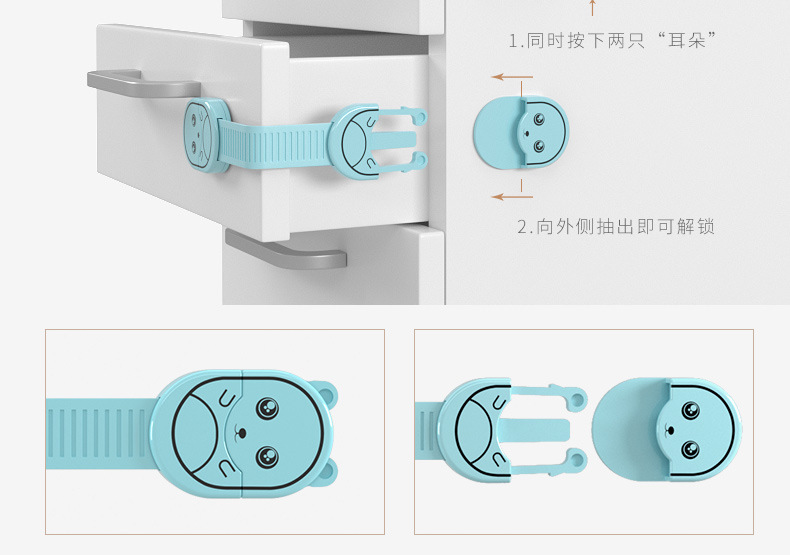 1.同时按下两只“耳朵”

2.向外侧抽出即可解锁