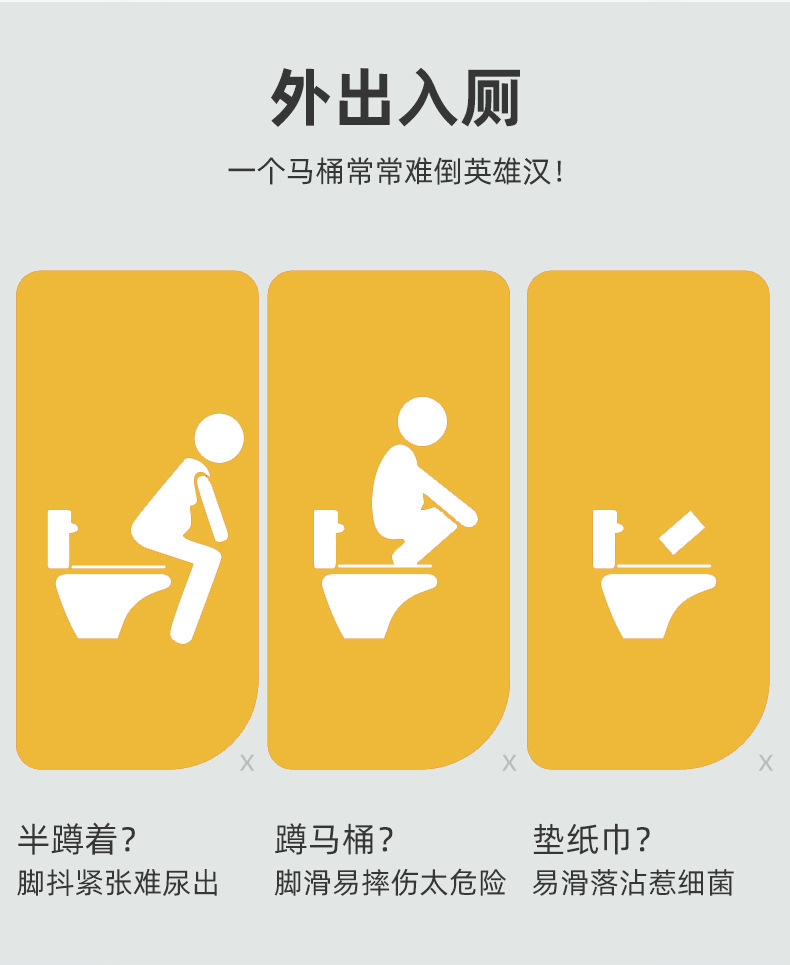 外出入厕

一个马桶常常难倒英雄汉!

X

X

X

半蹲着?
脚抖紧张难尿出

蹲马桶?
脚滑易摔伤太危险

垫纸巾?
易滑落沾惹细菌