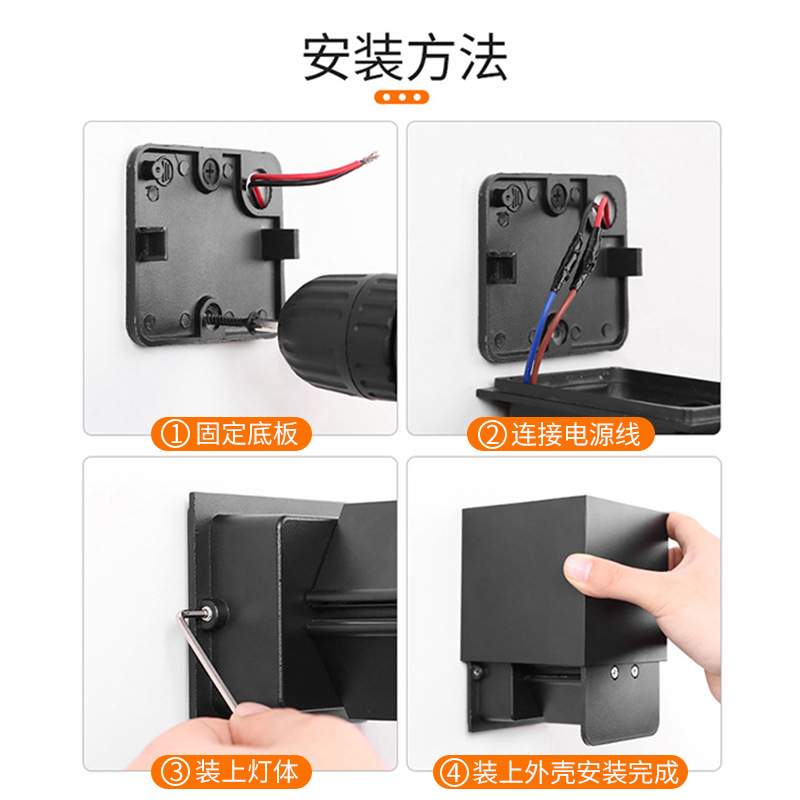 安装方法

① 固定底板

② 连接电源线

③ 装上灯体

④ 装上外壳安装完成