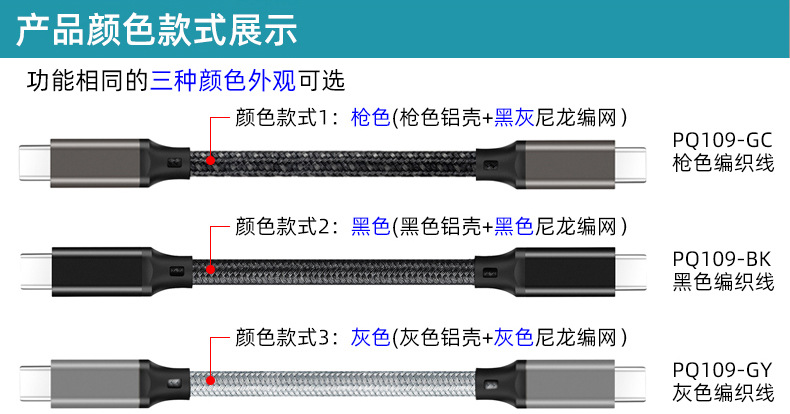 产品颜色款式展示

功能相同的三种颜色外观可选

颜色款式1：枪色(枪色铝壳+黑灰尼龙编网)

PQ109-GC
枪色编织线

颜色款式2：黑色(黑色铝壳+黑色尼龙编网)

PQ109-BK
黑色编织线

颜色款式3：灰色(灰色铝壳+灰色尼龙编网)

PQ109-GY
灰色编织线