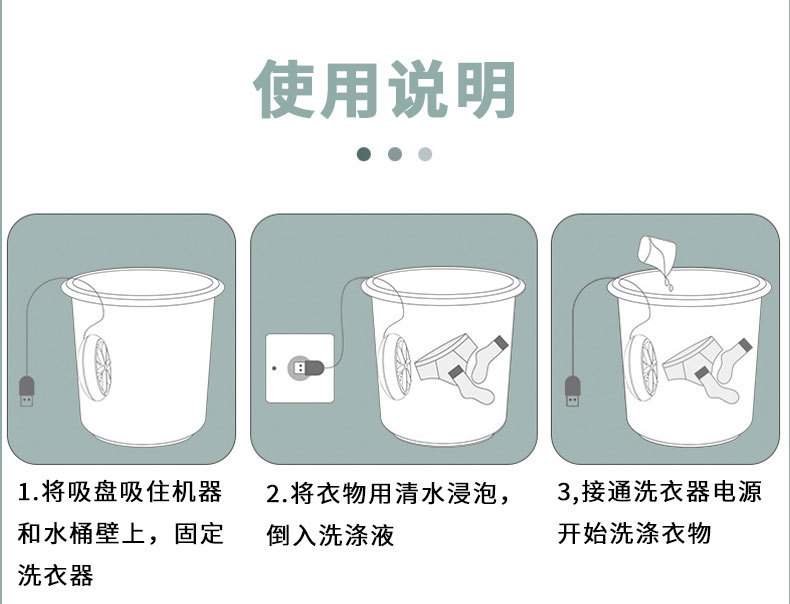 使用说明

1.将吸盘吸住机器和水桶壁上，固定洗衣器

2.将衣物用清水浸泡，倒入洗涤液

3,接通洗衣器电源开始洗涤衣物