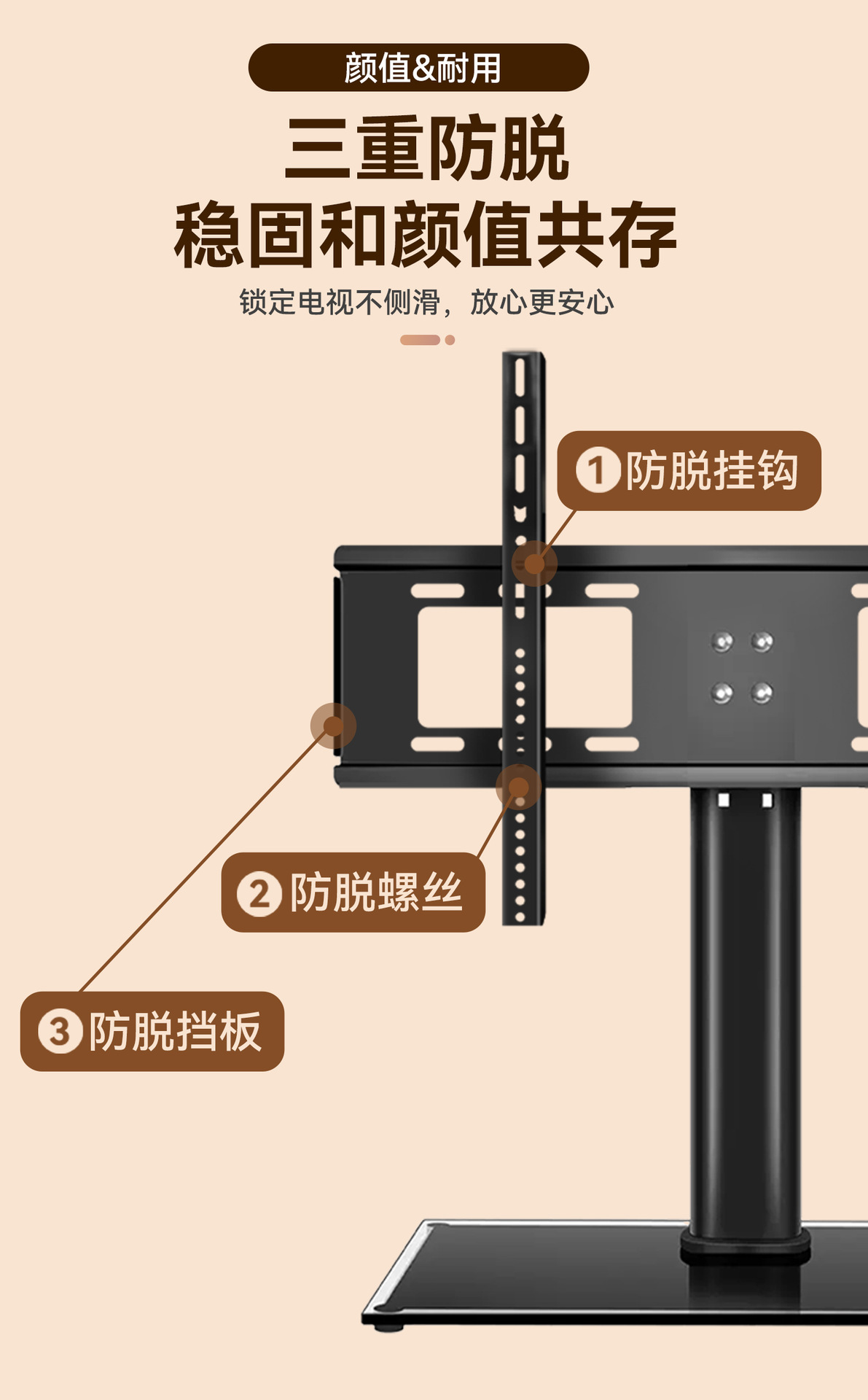 颜值&耐用

三重防脱
稳固和颜值共存

锁定电视不侧滑，放心更安心

1 防脱挂钩

2 防脱螺丝

3 防脱挡板