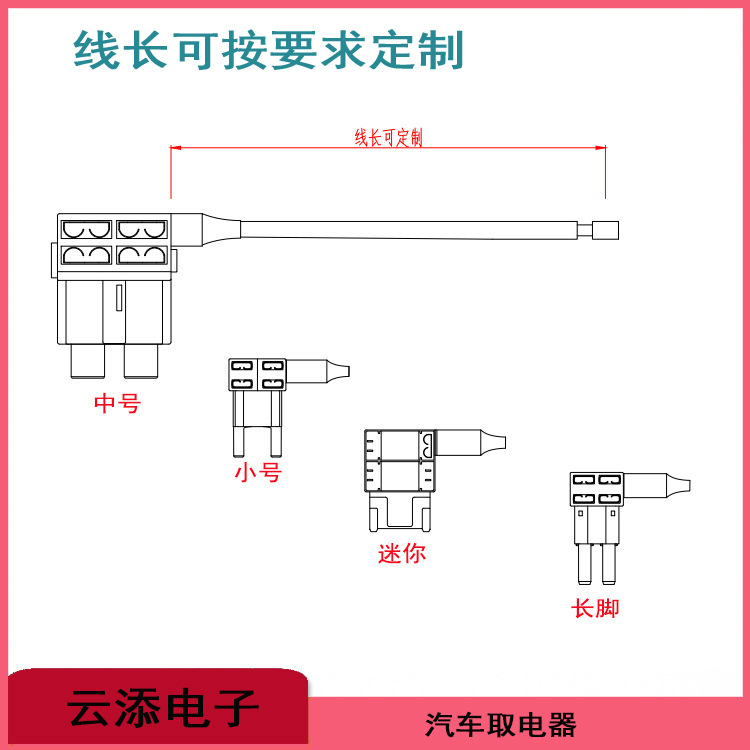 线长可按要求定制

线长可定制

中号

小号

迷你

长脚

云添电子

汽车取电器