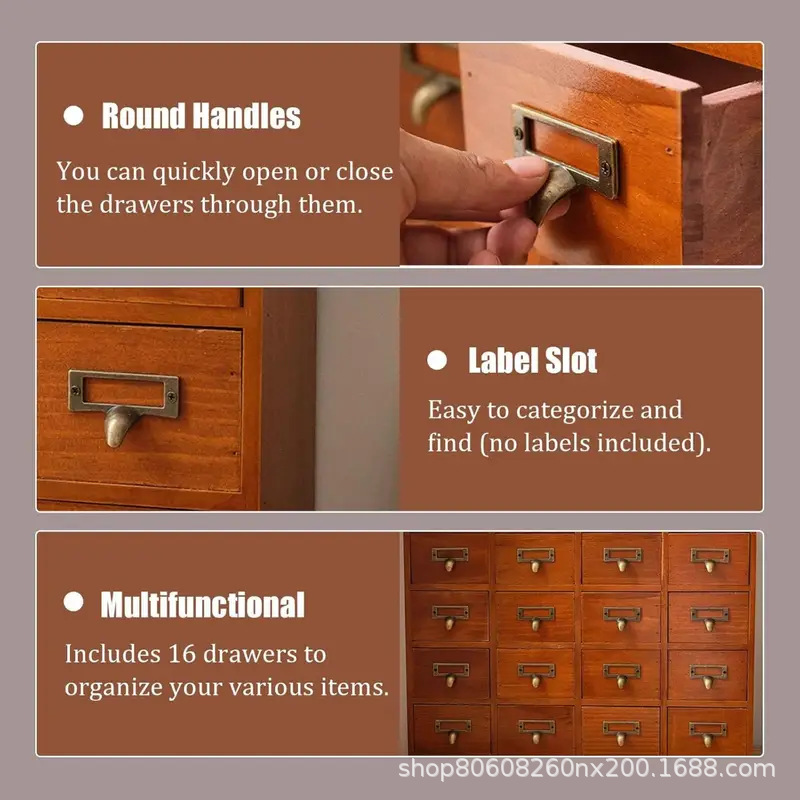 ● Round Handles

You can quickly open or close the drawers through them.

● Label Slot

Easy to categorize and find (no labels included).

● Multifunctional

Includes 16 drawers to organize your various items.

shop80608260nx200.1688.com