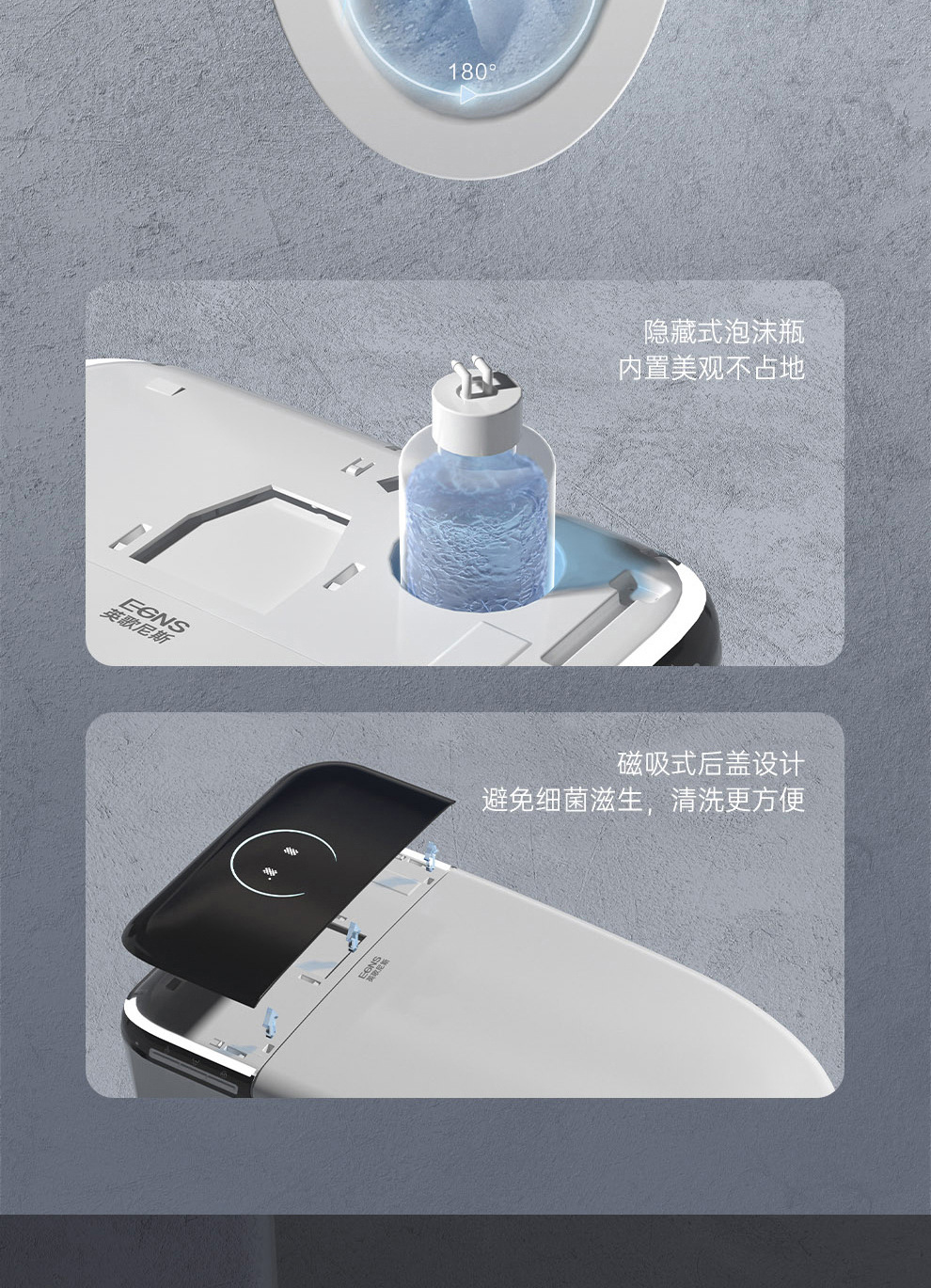 180°

隐藏式泡沫瓶
内置美观不占地

EGNS
英歌尼斯

磁吸式后盖设计
避免细菌滋生，清洗更方便

EGNS
英歌尼斯