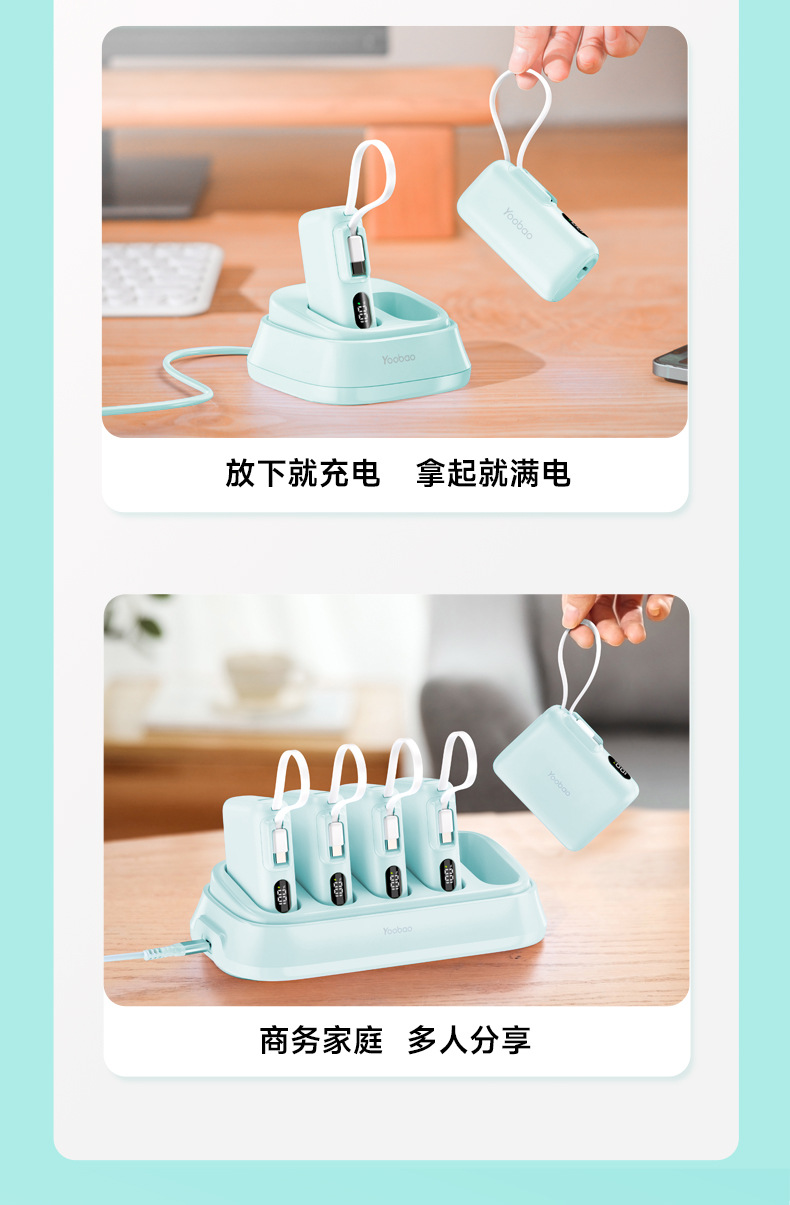 Yoobao

Yoobao

放下就充电　拿起就满电

Yoobao

Yoobao

商务家庭　多人分享