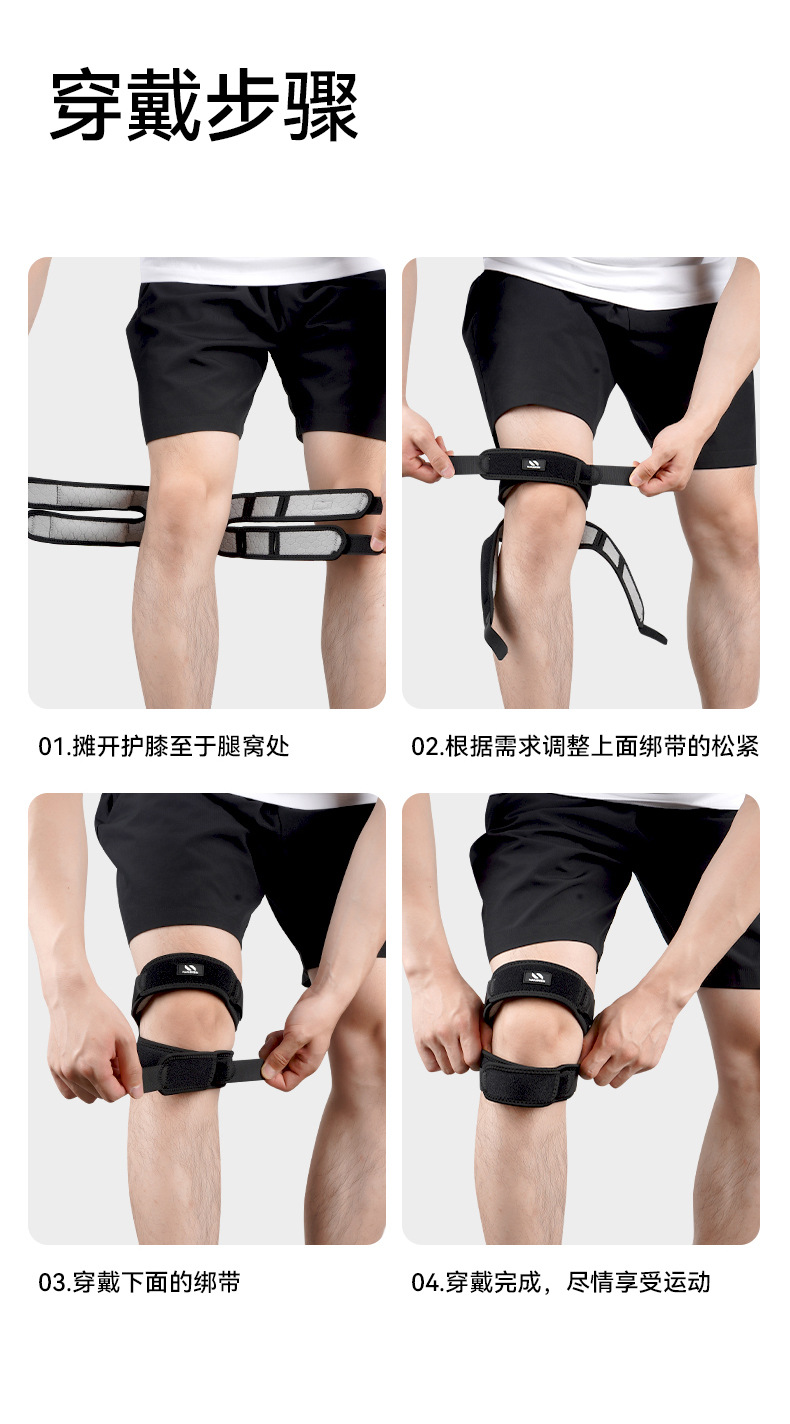 穿戴步骤

01.摊开护膝至于腿窝处

02.根据需求调整上面绑带的松紧

03.穿戴下面的绑带

04.穿戴完成，尽情享受运动