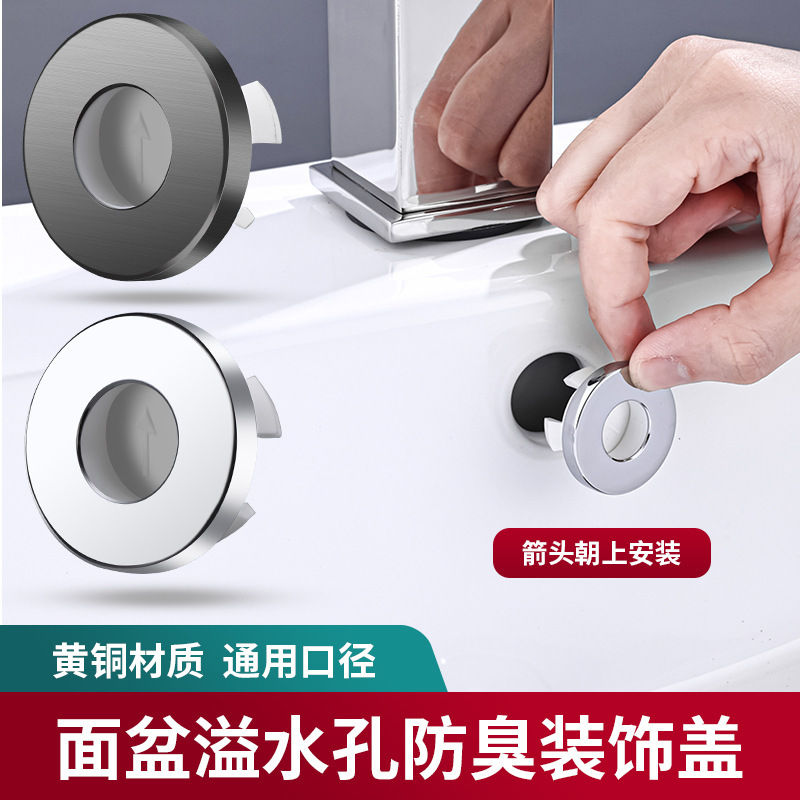 箭头朝上安装

黄铜材质 通用口径

面盆溢水孔防臭装饰盖