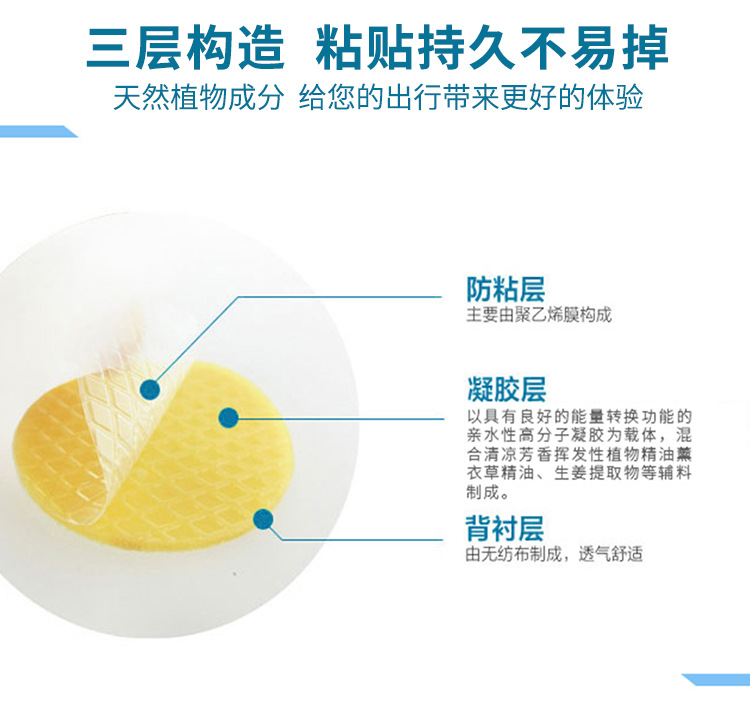 三层构造 粘贴持久不易掉

天然植物成分 给您的出行带来更好的体验

防粘层

主要由聚乙烯膜构成

凝胶层

以具有良好的能量转换功能的亲水性高分子凝胶为载体，混合清凉芳香挥发性植物精油薰衣草精油、生姜提取物等辅料制成。

背衬层

由无纺布制成，透气舒适