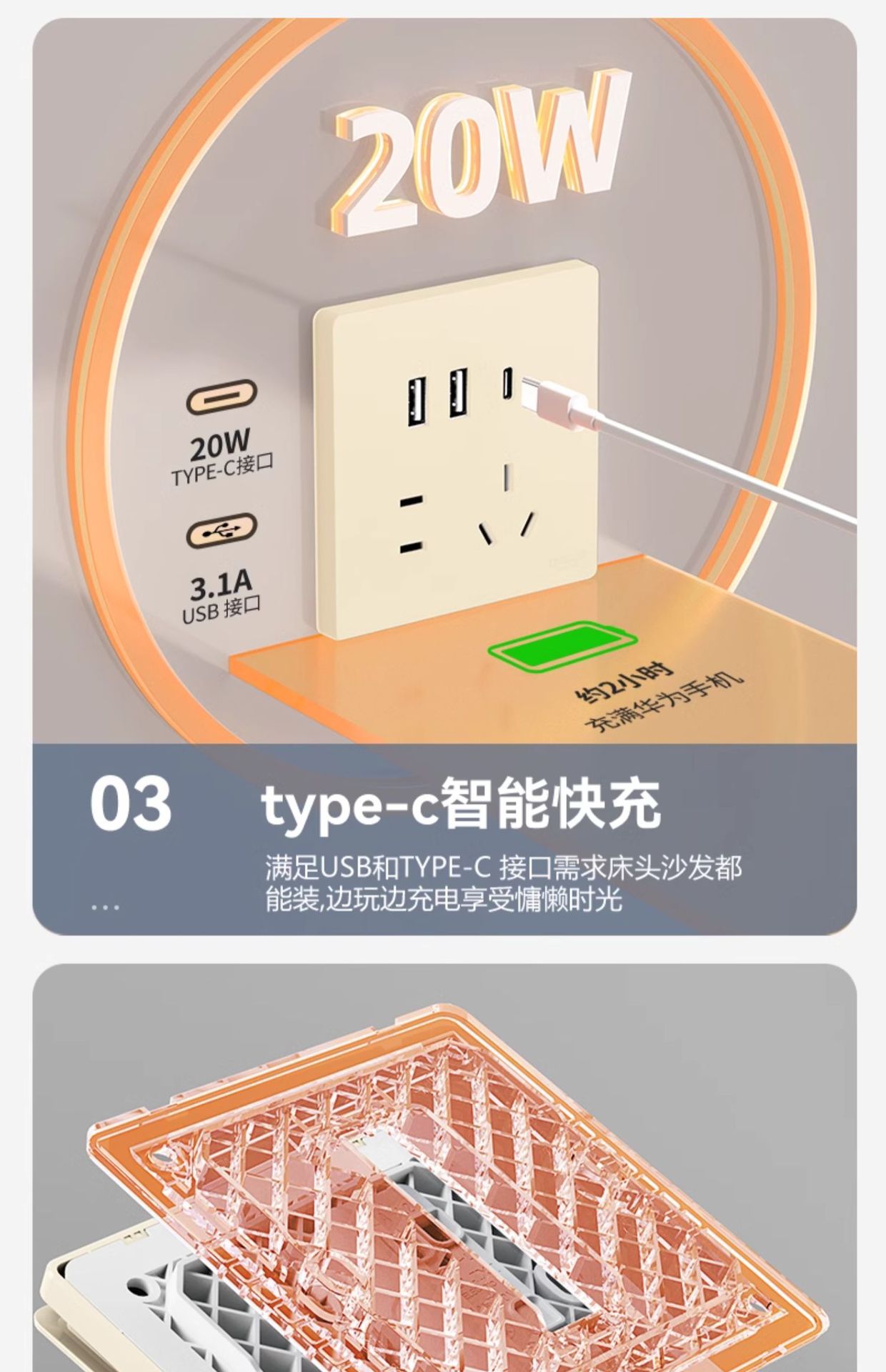 20W

20W
TYPE-C接口

3.1A
USB 接口

约2小时
充满华为手机

03

type-c智能快充

满足USB和TYPE-C 接口需求床头沙发都能装,边玩边充电享受慵懒时光

...