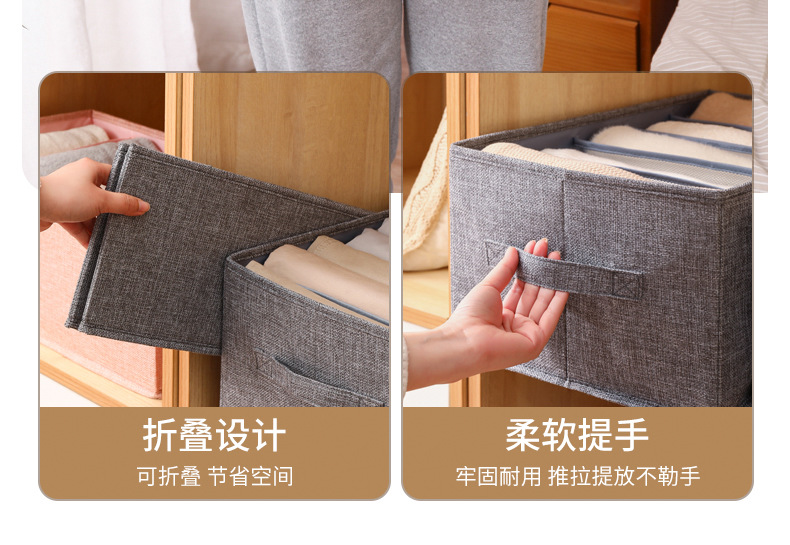 折叠设计
可折叠 节省空间

柔软提手
牢固耐用 推拉提放不勒手