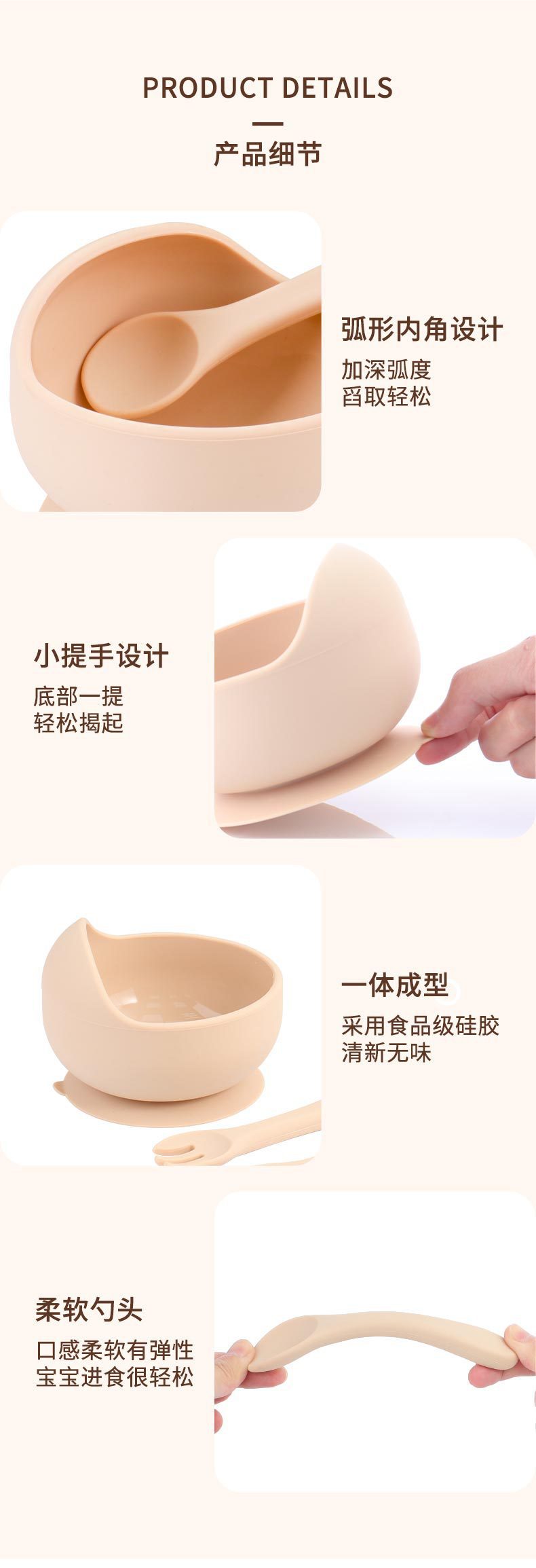 PRODUCT DETAILS

产品细节

弧形内角设计

加深弧度
舀取轻松

小提手设计

底部一提
轻松揭起

一体成型

采用食品级硅胶
清新无味

柔软勺头

口感柔软有弹性
宝宝进食很轻松