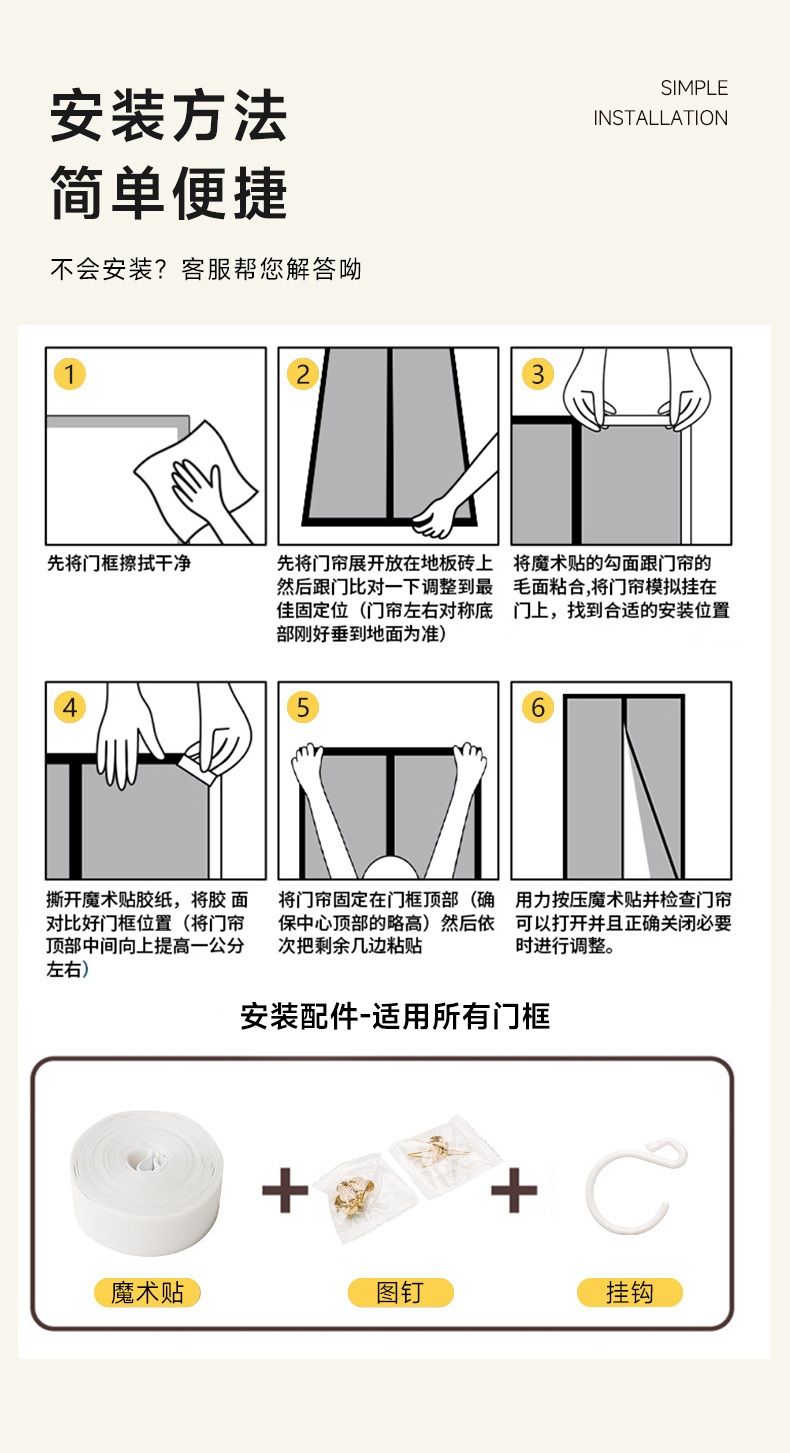 安装方法
简单便捷

SIMPLE
INSTALLATION

不会安装？客服帮您解答呦

1

先将门框擦拭干净

2

先将门帘展开放在地板砖上然后跟门比对一下调整到最佳固定位（门帘左右对称底部刚好垂到地面为准）

3

将魔术贴的勾面跟门帘的毛面粘合,将门帘模拟挂在门上，找到合适的安装位置

4

撕开魔术贴胶纸，将胶 面对比好门框位置（将门帘顶部中间向上提高一公分左右）

5

将门帘固定在门框顶部（确保中心顶部的略高）然后依次把剩余几边粘贴

6

用力按压魔术贴并检查门帘可以打开并且正确关闭必要时进行调整。

安装配件-适用所有门框

魔术贴

图钉

挂钩