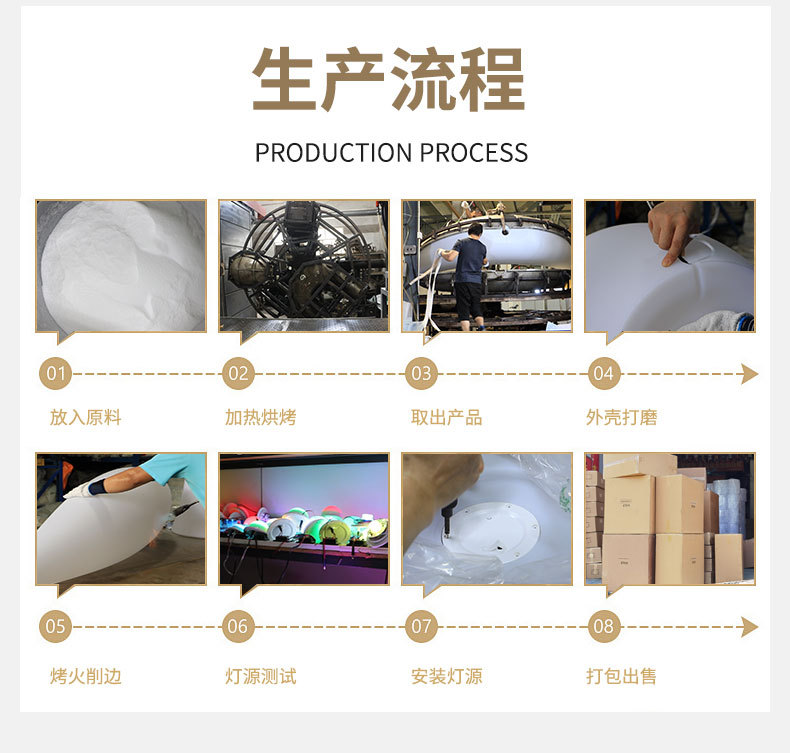 生产流程

PRODUCTION PROCESS

01 放入原料

02 加热烘烤

03 取出产品

04 外壳打磨

05 烤火削边

06 灯源测试

07 安装灯源

08 打包出售