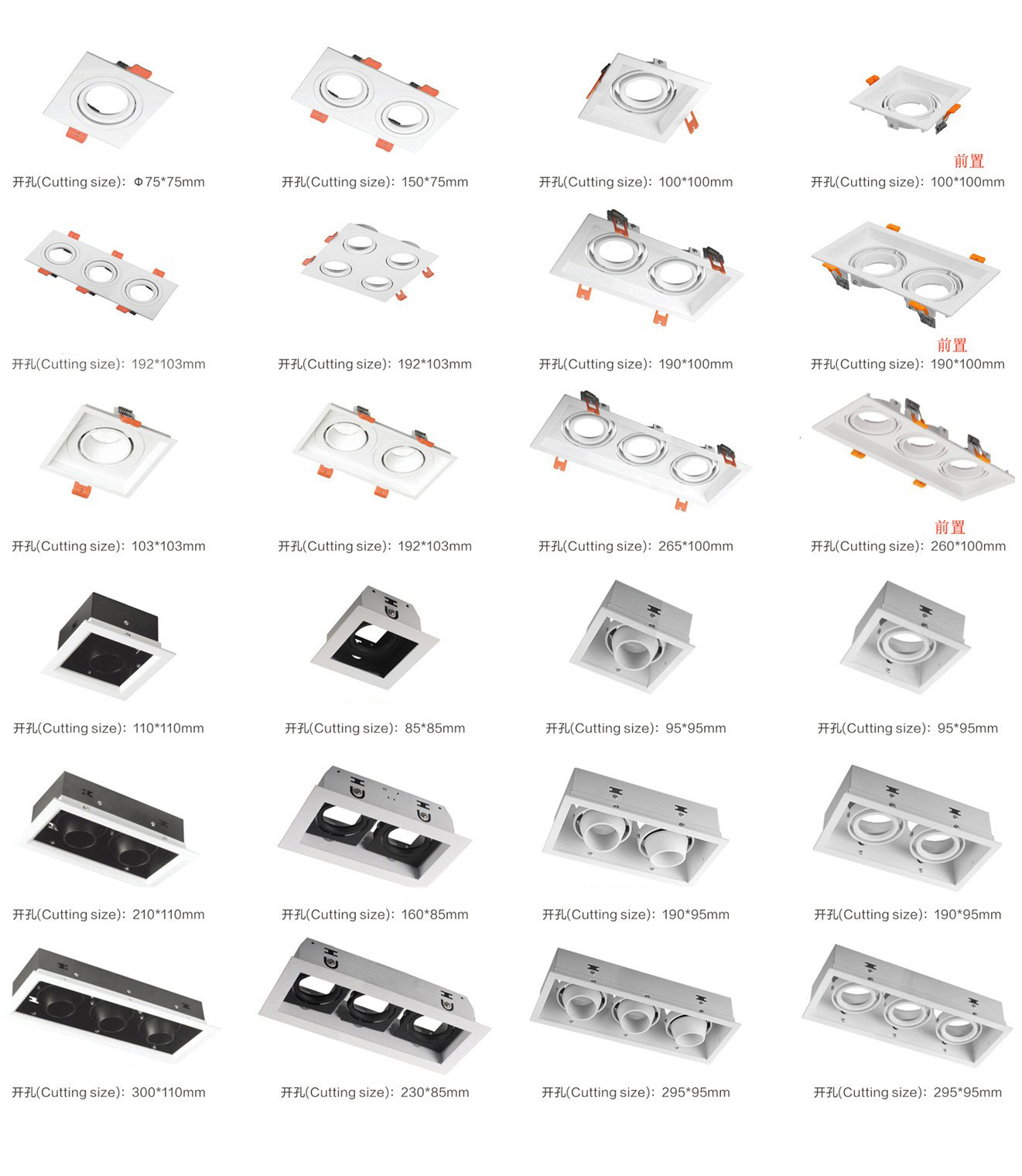 开孔(Cutting size)：Φ75*75mm

开孔(Cutting size)：150*75mm

开孔(Cutting size)：100*100mm

前置
开孔(Cutting size)：100*100mm

开孔(Cutting size)：192*103mm

开孔(Cutting size)：192*103mm

开孔(Cutting size)：190*100mm

前置
开孔(Cutting size)：190*100mm

开孔(Cutting size)：103*103mm

开孔(Cutting size)：192*103mm

开孔(Cutting size)：265*100mm

前置
开孔(Cutting size)：260*100mm

开孔(Cutting size)：110*110mm

开孔(Cutting size)：85*85mm

开孔(Cutting size)：95*95mm

开孔(Cutting size)：95*95mm

开孔(Cutting size)：210*110mm

开孔(Cutting size)：160*85mm

开孔(Cutting size)：190*95mm

开孔(Cutting size)：190*95mm

开孔(Cutting size)：300*110mm

开孔(Cutting size)：230*85mm

开孔(Cutting size)：295*95mm

开孔(Cutting size)：295*95mm