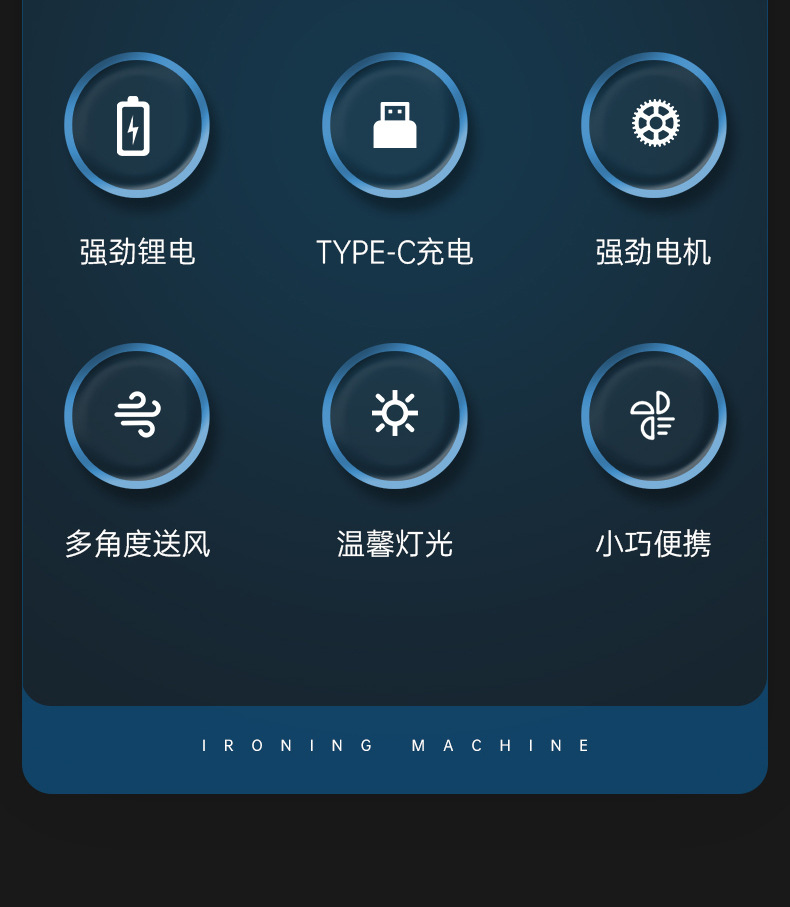 强劲锂电

TYPE-C充电

强劲电机

多角度送风

温馨灯光

小巧便携

IRONING MACHINE