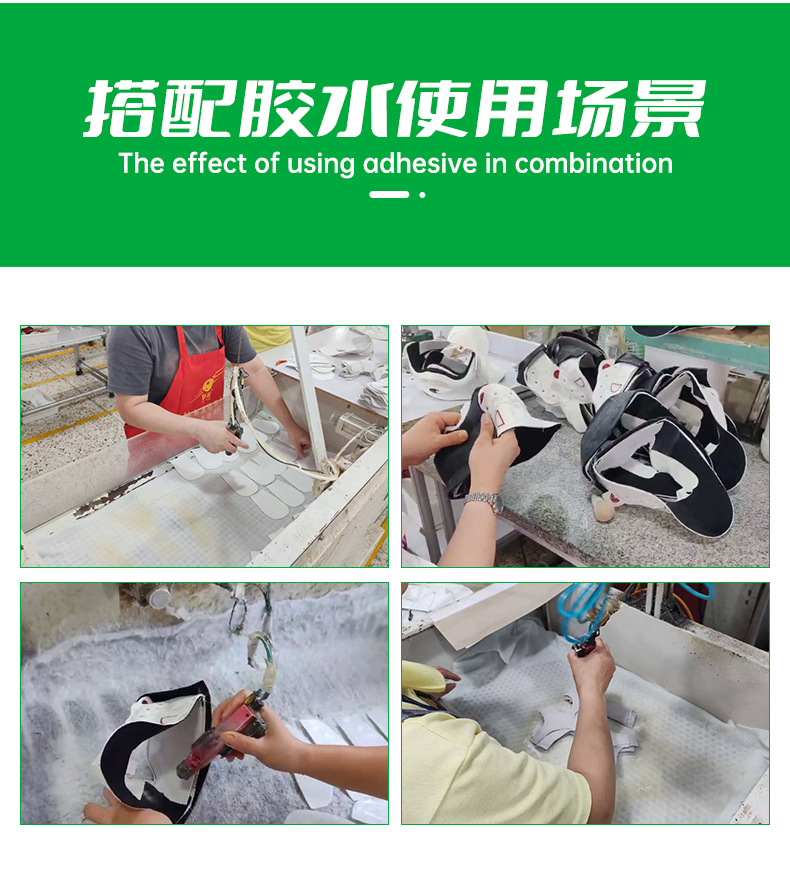 搭配胶水使用场景
The effect of using adhesive in combination