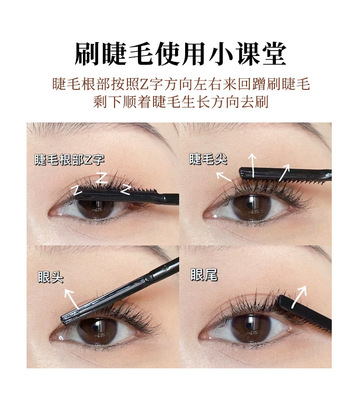 刷睫毛使用小课堂

睫毛根部按照Z字方向左右来回蹭刷睫毛
剩下顺着睫毛生长方向去刷

睫毛根部Z字

Z Z Z

睫毛尖

眼头

眼尾