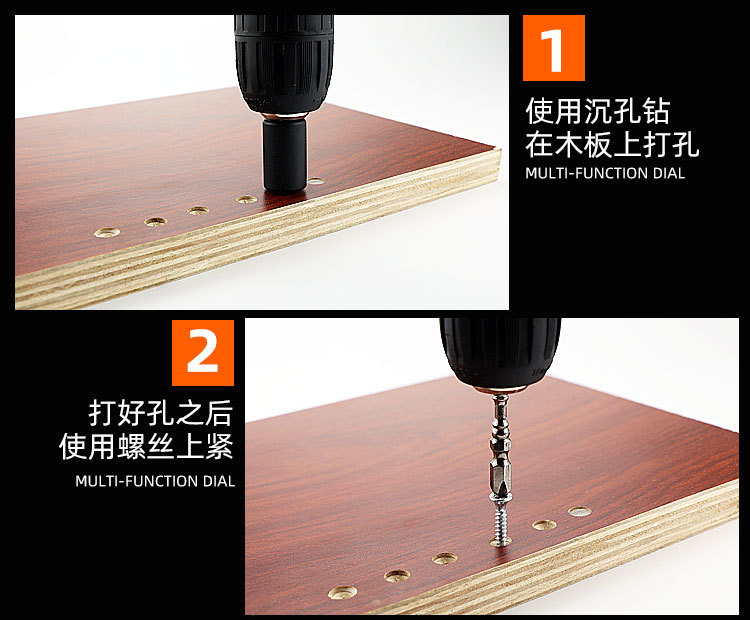 1

使用沉孔钻
在木板上打孔
MULTI-FUNCTION DIAL

2

打好孔之后
使用螺丝上紧
MULTI-FUNCTION DIAL