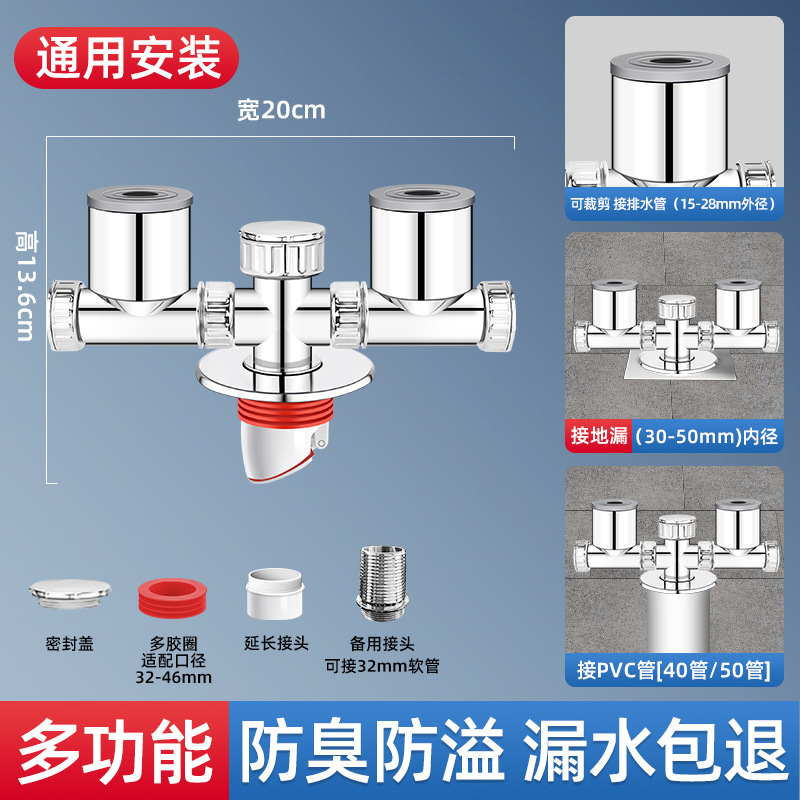 通用安装

宽20cm

高13.6cm

可裁剪 接排水管（15-28mm外径）

接地漏（30-50mm)内径

接PVC管[40管/50管]

密封盖

多胶圈
适配口径
32-46mm

延长接头

备用接头
可接32mm软管

多功能 防臭防溢 漏水包退