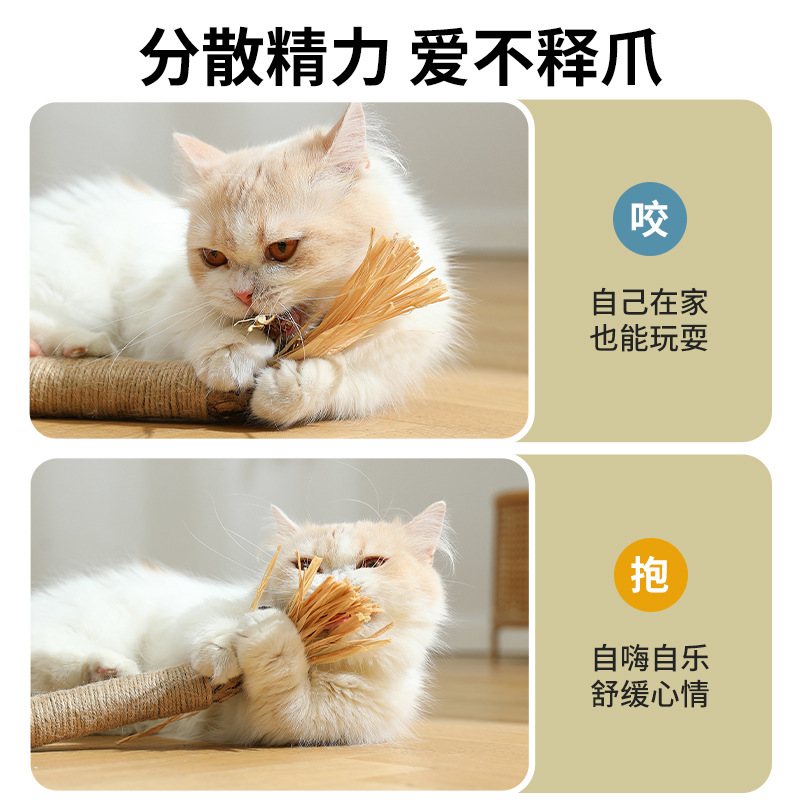 分散精力 爱不释爪

咬

自己在家
也能玩耍

抱

自嗨自乐
舒缓心情