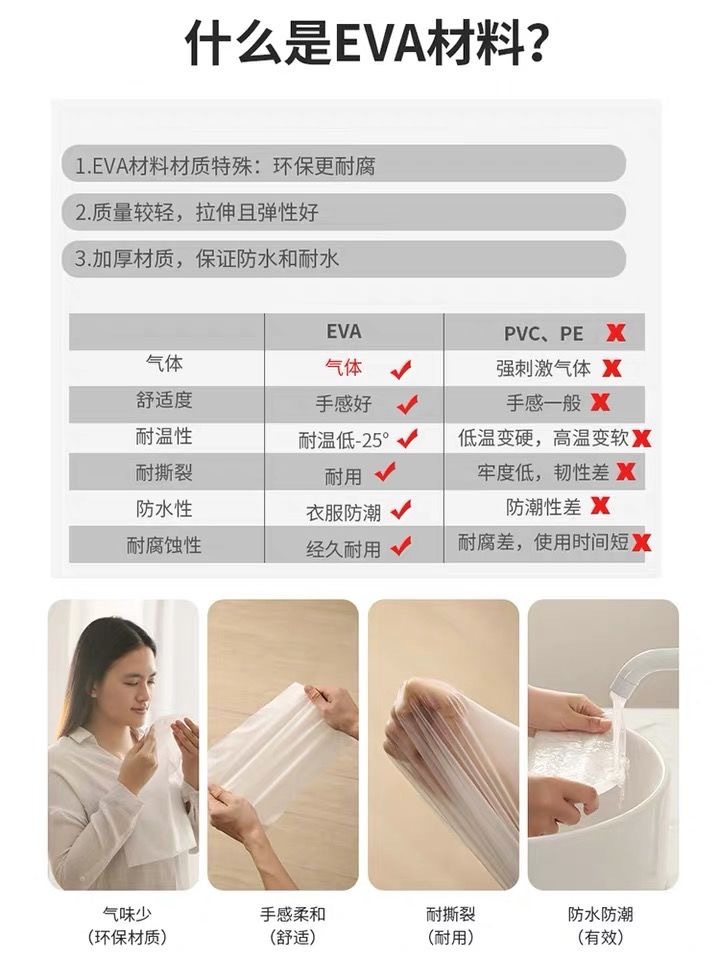 什么是EVA材料？

1.EVA材料材质特殊：环保更耐腐

2.质量较轻，拉伸且弹性好

3.加厚材质，保证防水和耐水

|  | EVA | PVC、PE ✗ |
|---|---|---|
| 气体 | 气体 ✓ | 强刺激气体 ✗ |
| 舒适度 | 手感好 ✓ | 手感一般 ✗ |
| 耐温性 | 耐温低-25° ✓ | 低温变硬，高温变软 ✗ |
| 耐撕裂 | 耐用 ✓ | 牢度低，韧性差 ✗ |
| 防水性 | 衣服防潮 ✓ | 防潮性差 ✗ |
| 耐腐蚀性 | 经久耐用 ✓ | 耐腐差，使用时间短 ✗ |

气味少
(环保材质)

手感柔和
(舒适)

耐撕裂
(耐用)

防水防潮
(有效)