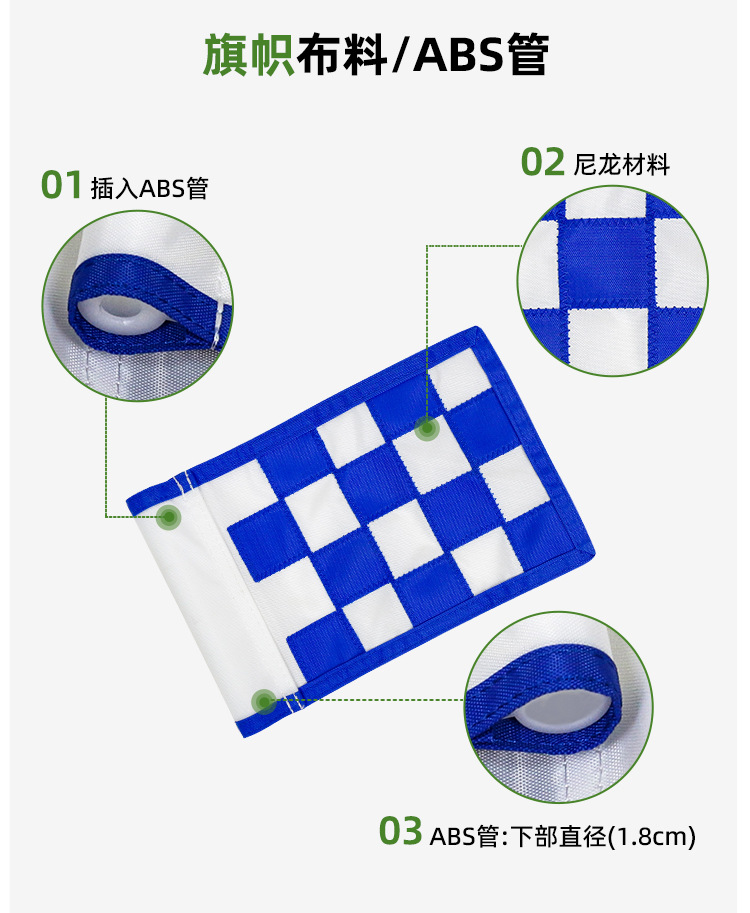 旗帜布料/ABS管

01 插入ABS管

02 尼龙材料

03 ABS管:下部直径(1.8cm)