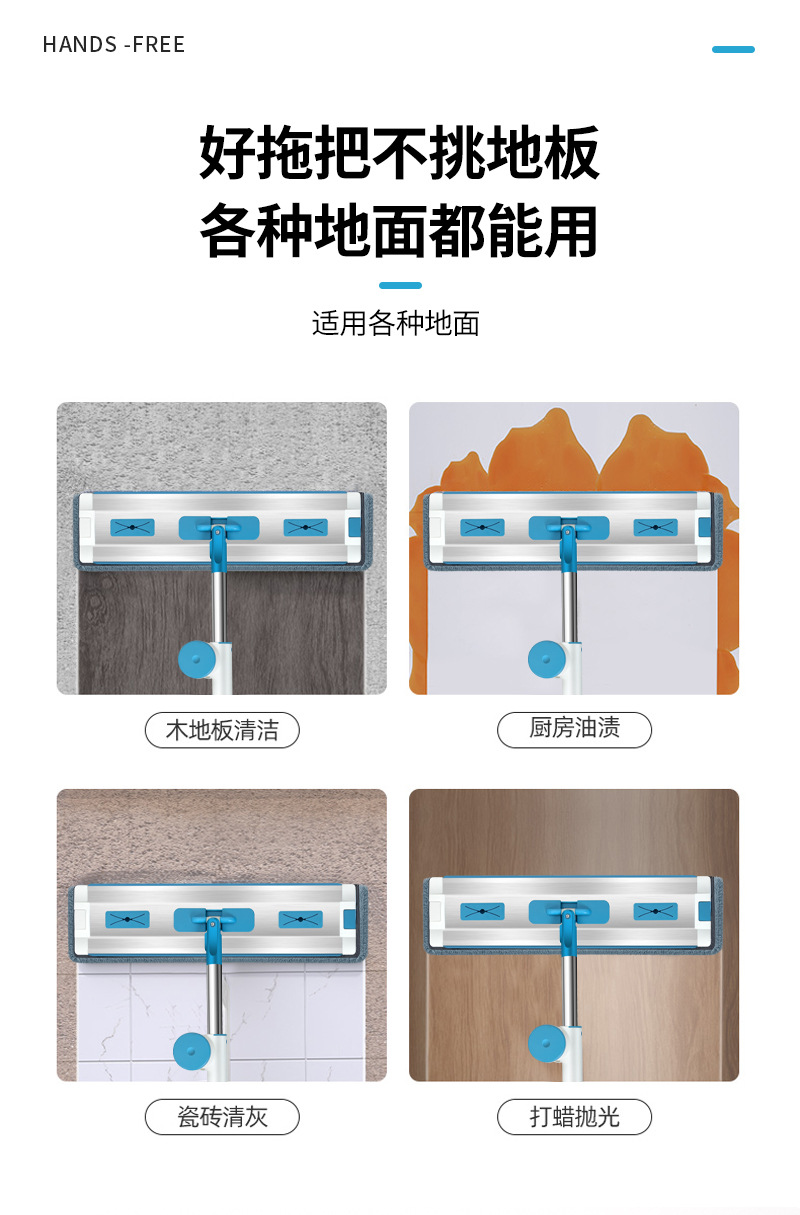 HANDS -FREE

好拖把不挑地板
各种地面都能用

适用各种地面

木地板清洁

厨房油渍

瓷砖清灰

打蜡抛光