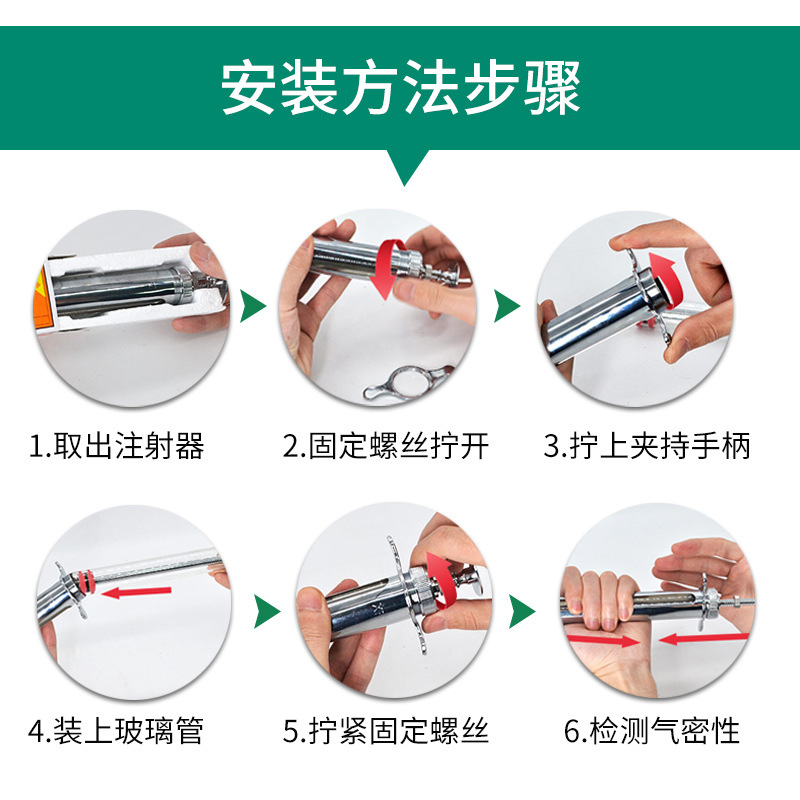 安装方法步骤

1.取出注射器

2.固定螺丝拧开

3.拧上夹持手柄

4.装上玻璃管

5.拧紧固定螺丝

6.检测气密性