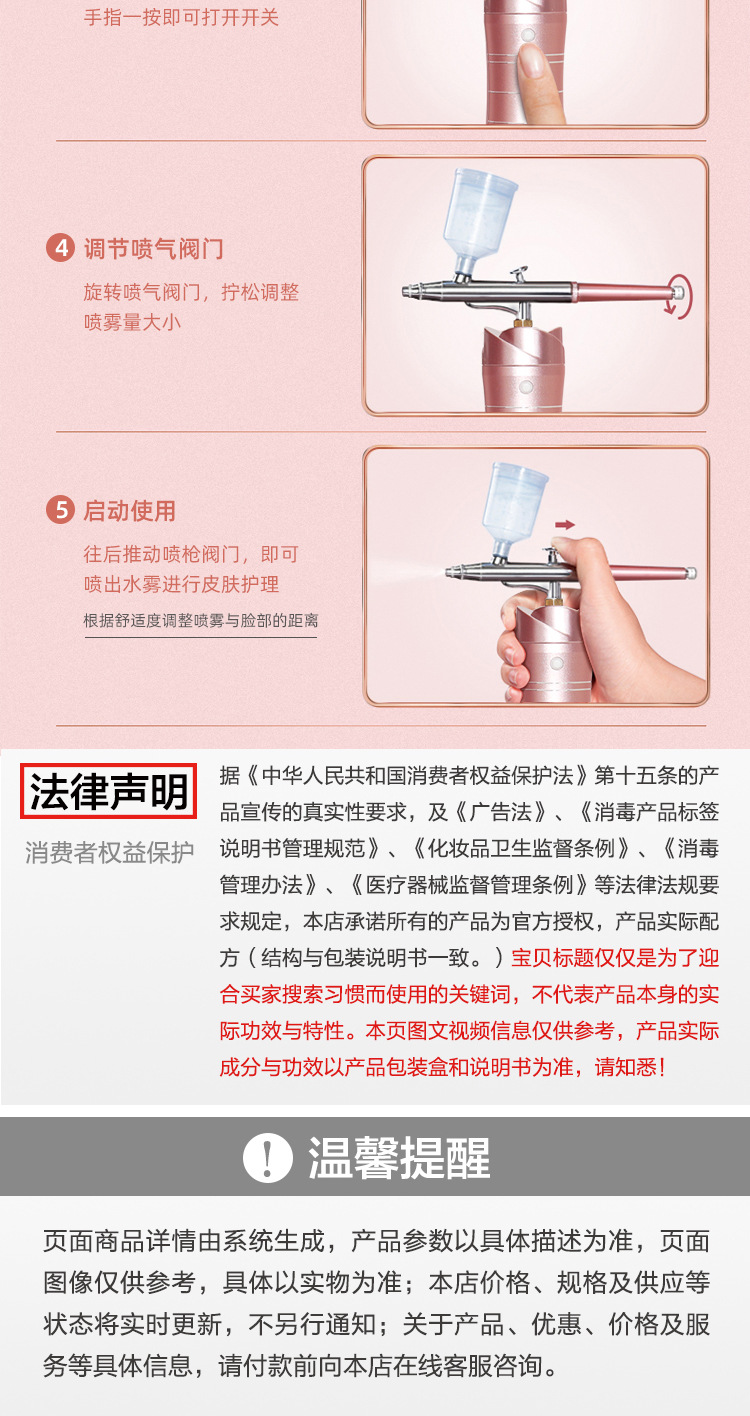 手指一按即可打开开关

4 调节喷气阀门

旋转喷气阀门，拧松调整喷雾量大小

5 启动使用

往后推动喷枪阀门，即可喷出水雾进行皮肤护理

根据舒适度调整喷雾与脸部的距离

法律声明

消费者权益保护

据《中华人民共和国消费者权益保护法》第十五条的产品宣传的真实性要求，及《广告法》、《消毒产品标签说明书管理规范》、《化妆品卫生监督条例》、《消毒管理办法》、《医疗器械监督管理条例》等法律法规要求规定，本店承诺所有的产品为官方授权，产品实际配方（结构与包装说明书一致。）宝贝标题仅仅是为了迎合买家搜索习惯而使用的关键词，不代表产品本身的实际功效与特性。本页图文视频信息仅供参考，产品实际成分与功效以产品包装盒和说明书为准，请知悉！

! 温馨提醒

页面商品详情由系统生成，产品参数以具体描述为准，页面图像仅供参考，具体以实物为准；本店价格、规格及供应等状态将实时更新，不另行通知；关于产品、优惠、价格及服务等具体信息，请付款前向本店在线客服咨询。