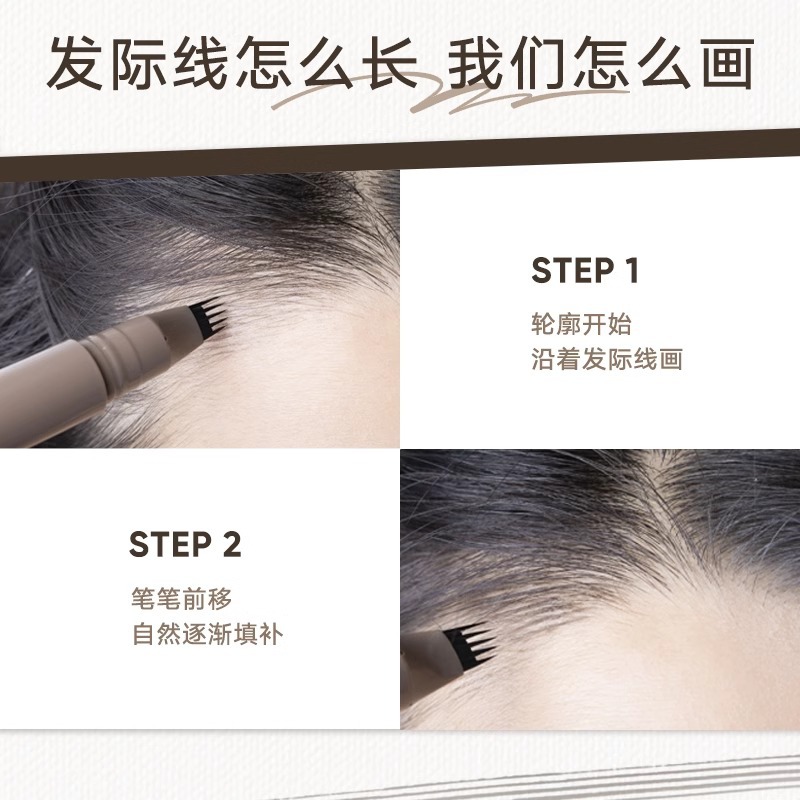 发际线怎么长 我们怎么画

STEP 1

轮廓开始
沿着发际线画

STEP 2

笔笔前移
自然逐渐填补