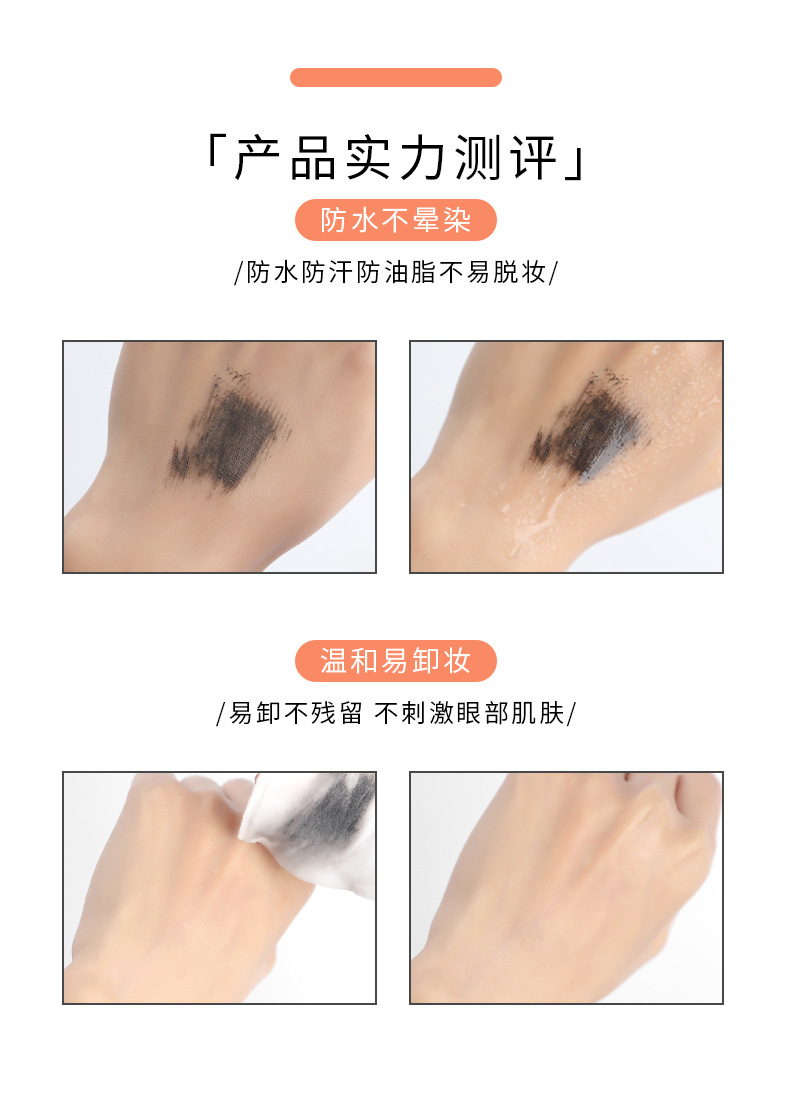 「产品实力测评」

防水不晕染

/防水防汗防油脂不易脱妆/

温和易卸妆

/易卸不残留 不刺激眼部肌肤/