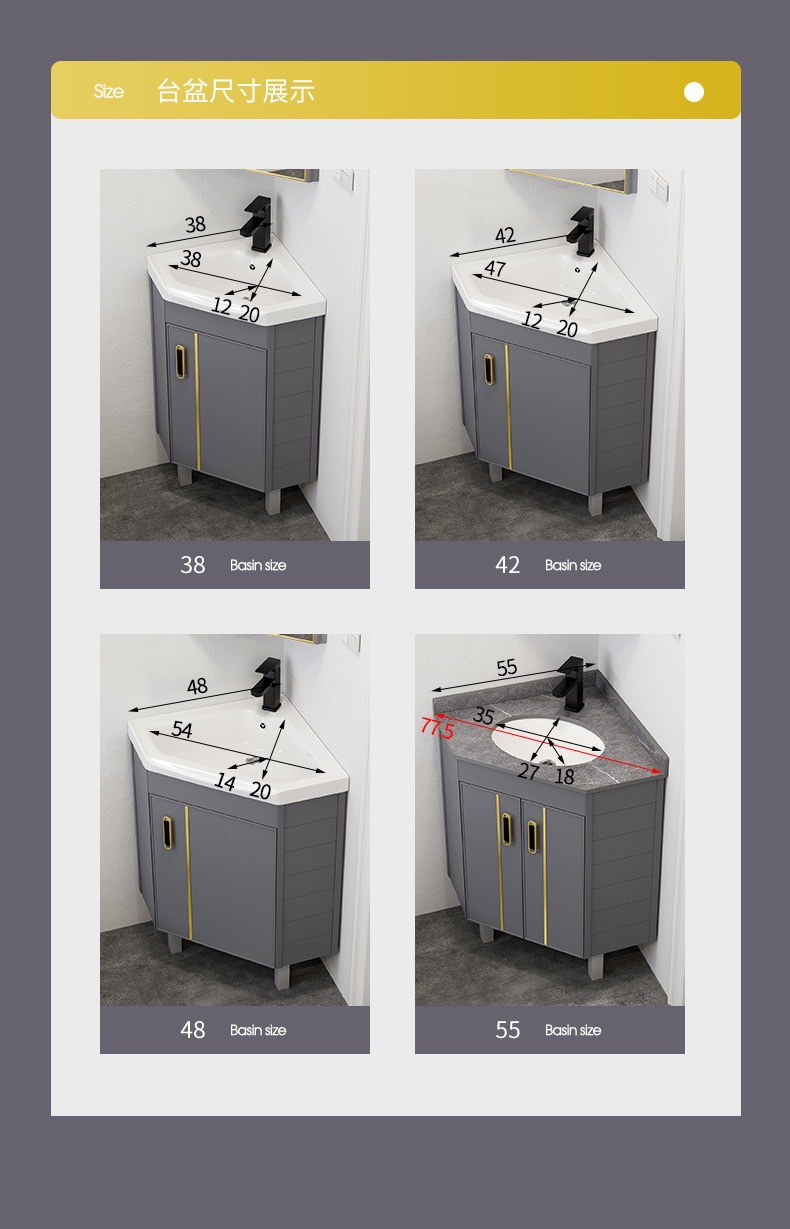 Size 台盆尺寸展示

38
38
12 20

38 Basin size

42
47
12 20

42 Basin size

48
54
14 20

48 Basin size

55
35
77.5
27 18

55 Basin size