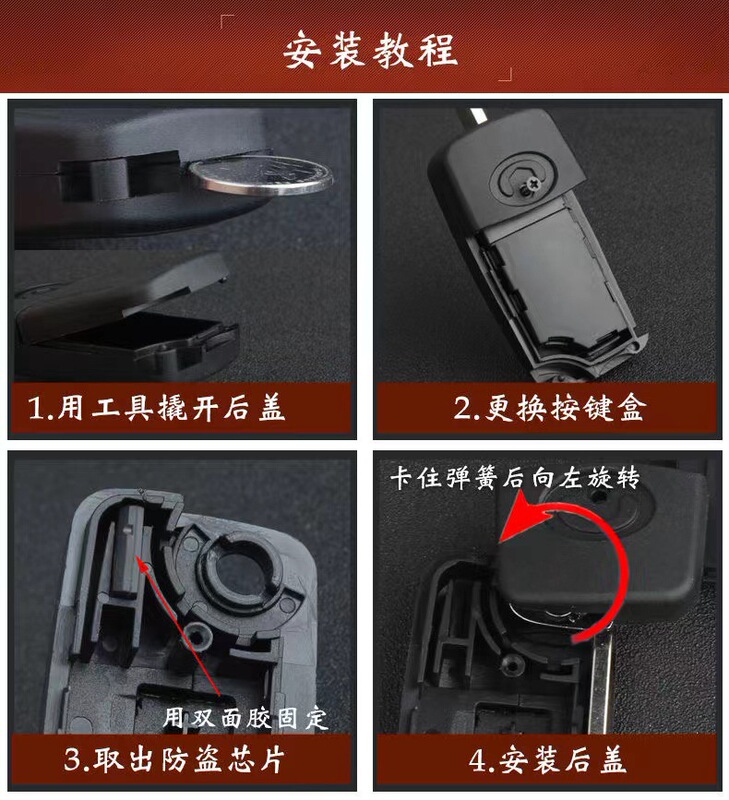 安装教程

1.用工具撬开后盖

2.更换按键盒

用双面胶固定

3.取出防盗芯片

卡住弹簧后向左旋转

4.安装后盖