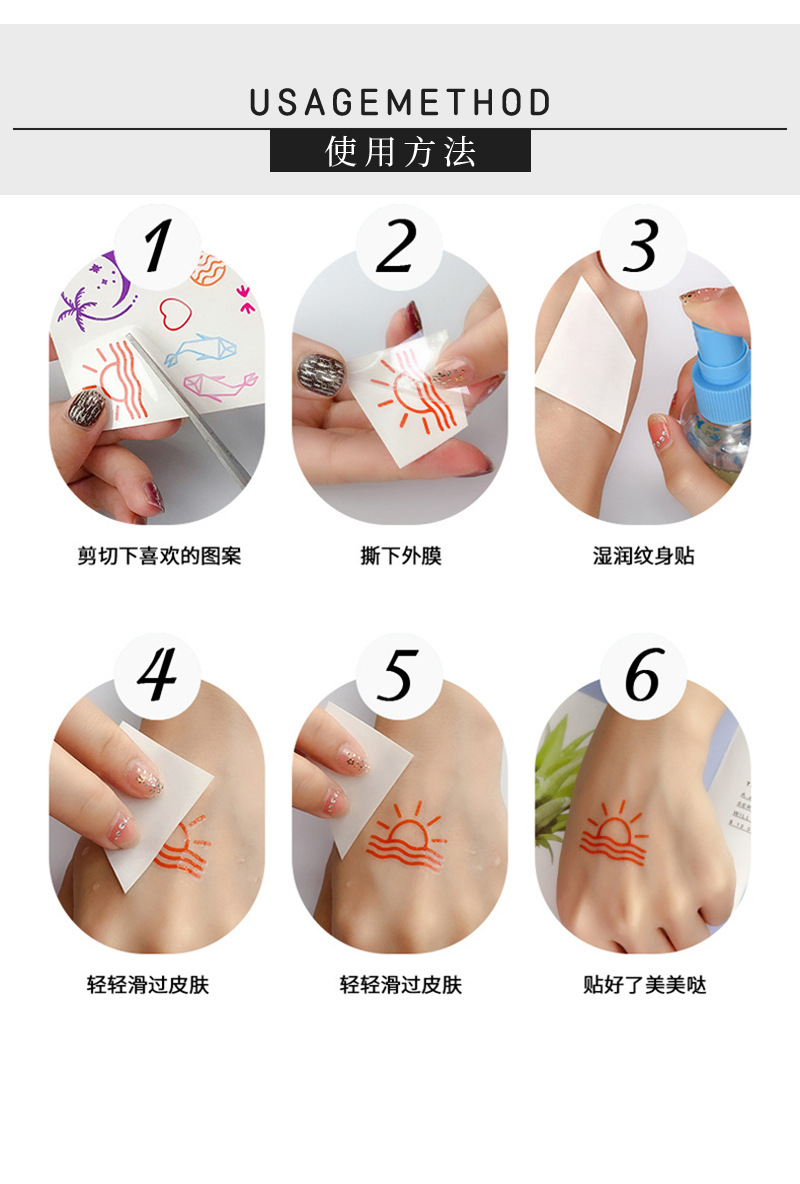 USAGEMETHOD

使用方法

1

剪切下喜欢的图案

2

撕下外膜

3

湿润纹身贴

4

轻轻滑过皮肤

5

轻轻滑过皮肤

6

贴好了美美哒