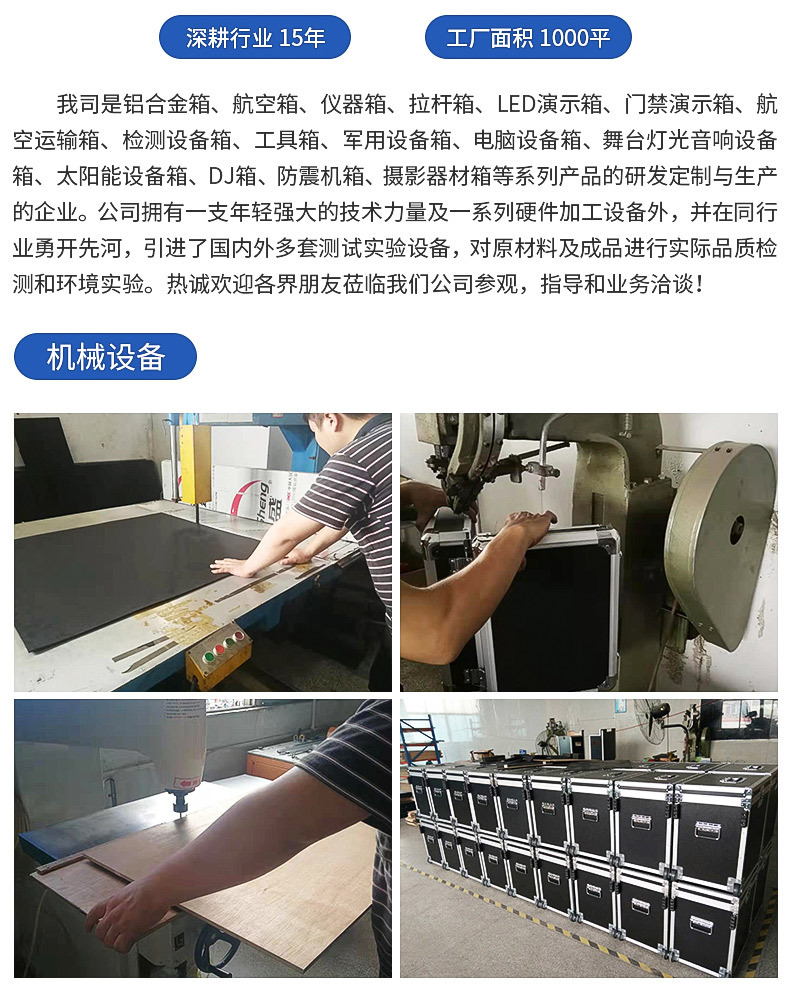 深耕行业 15年

工厂面积 1000平

我司是铝合金箱、航空箱、仪器箱、拉杆箱、LED演示箱、门禁演示箱、航空运输箱、检测设备箱、工具箱、军用设备箱、电脑设备箱、舞台灯光音响设备箱、太阳能设备箱、DJ箱、防震机箱、摄影器材箱等系列产品的研发定制与生产的企业。公司拥有一支年轻强大的技术力量及一系列硬件加工设备外，并在同行业勇开先河，引进了国内外多套测试实验设备，对原材料及成品进行实际品质检测和环境实验。热诚欢迎各界朋友莅临我们公司参观，指导和业务洽谈！

机械设备

sheng