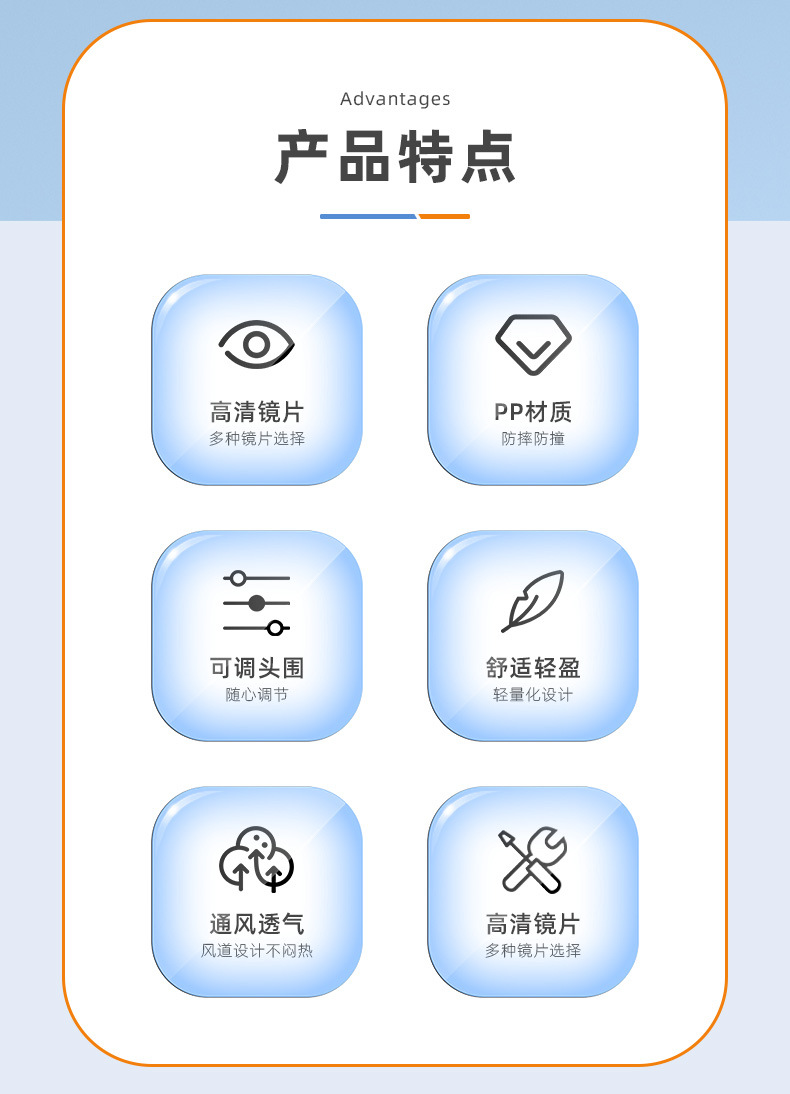 Advantages

产品特点

高清镜片
多种镜片选择

PP材质
防摔防撞

可调头围
随心调节

舒适轻盈
轻量化设计

通风透气
风道设计不闷热

高清镜片
多种镜片选择