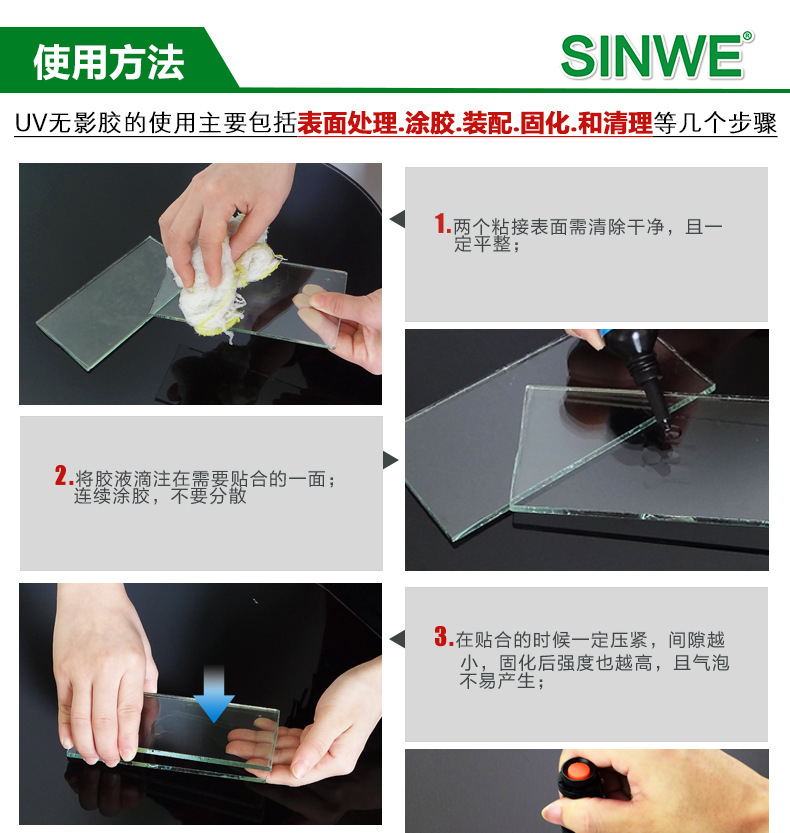 使用方法

SINWE®

UV无影胶的使用主要包括表面处理.涂胶.装配.固化.和清理等几个步骤

1.两个粘接表面需清除干净，且一定平整；

2.将胶液滴注在需要贴合的一面；连续涂胶，不要分散

3.在贴合的时候一定压紧，间隙越小，固化后强度也越高，且气泡不易产生；