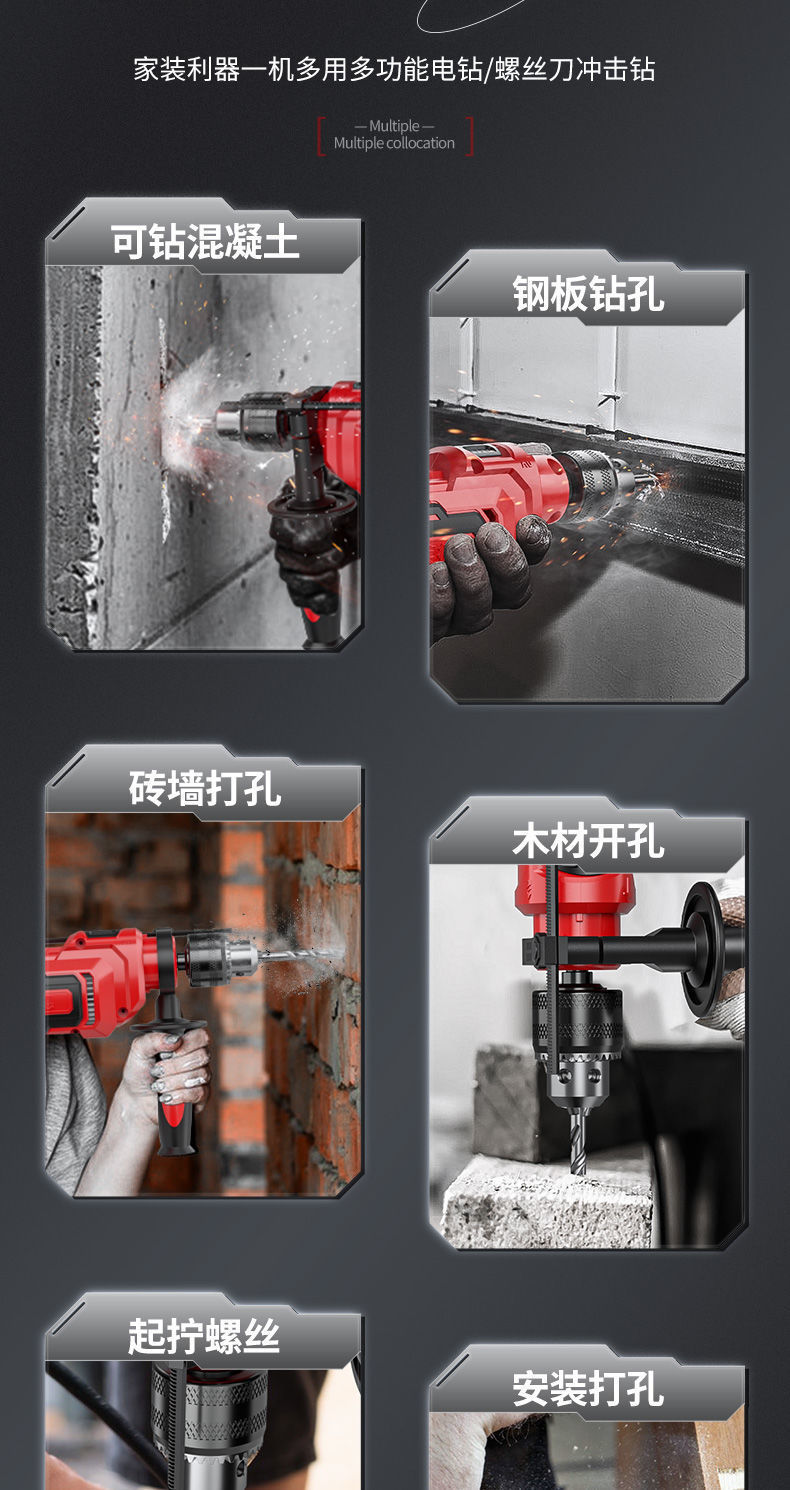 家装利器一机多用多功能电钻/螺丝刀冲击钻

— Multiple —
Multiple collocation

可钻混凝土

钢板钻孔

砖墙打孔

木材开孔

起拧螺丝

安装打孔