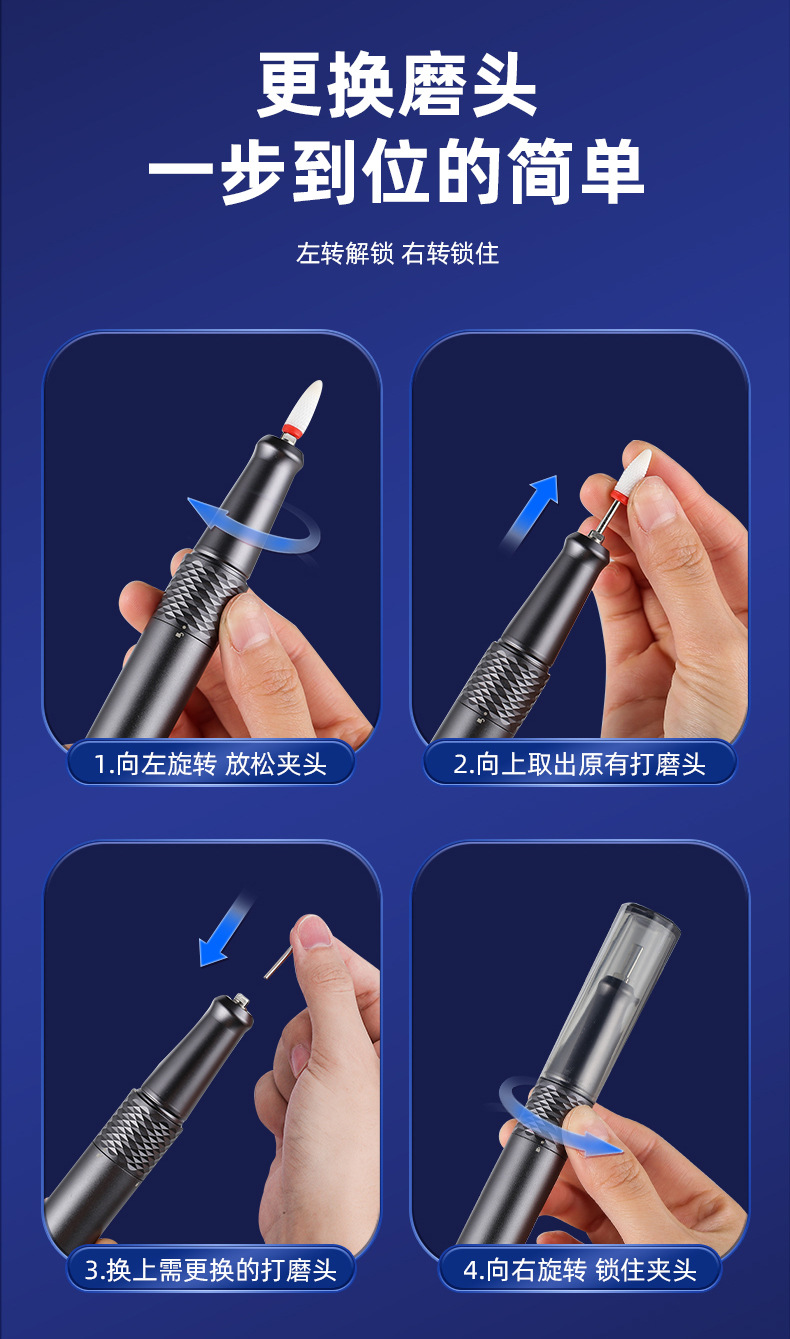 更换磨头
一步到位的简单

左转解锁 右转锁住

1.向左旋转 放松夹头

2.向上取出原有打磨头

3.换上需更换的打磨头

4.向右旋转 锁住夹头