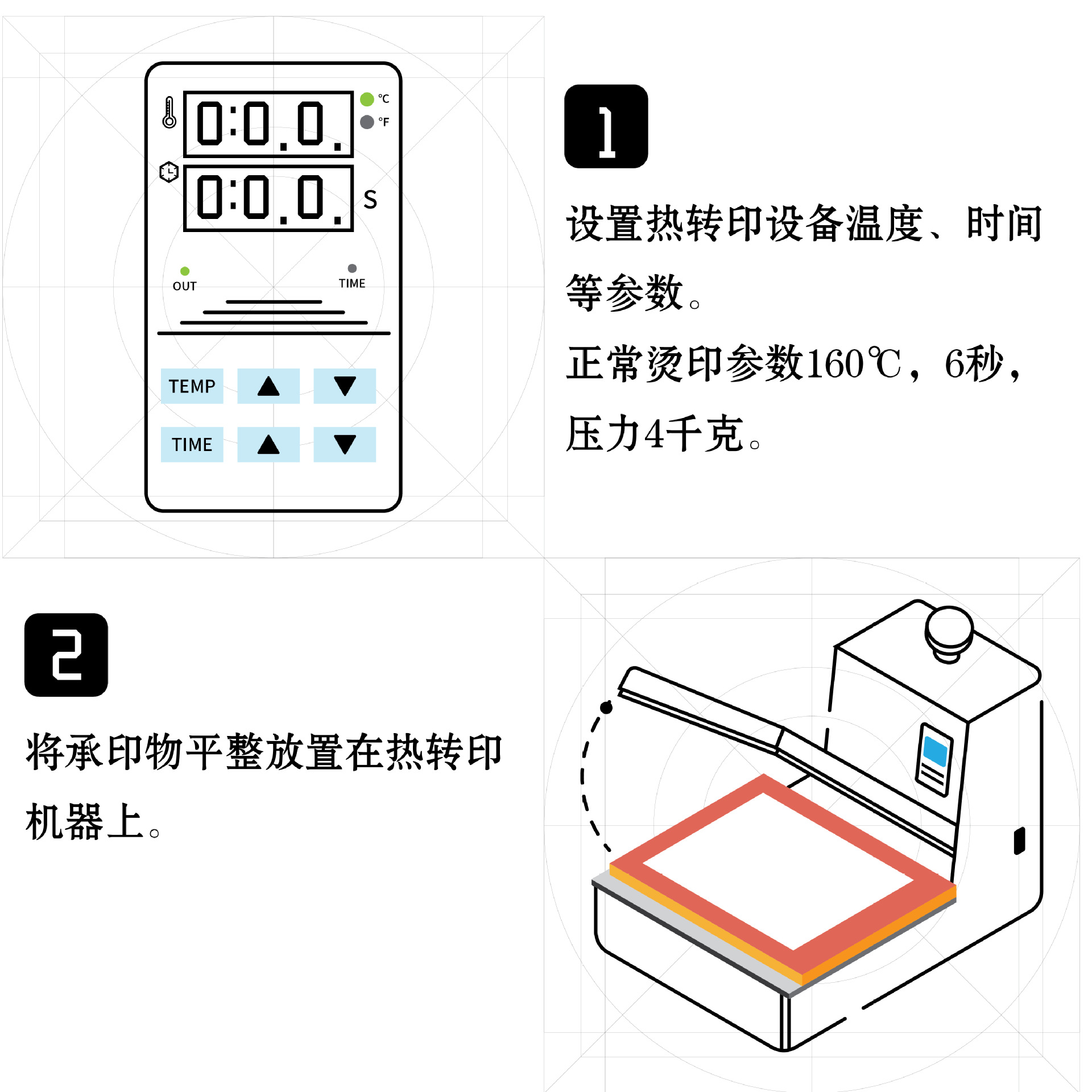 0:0.0.

°C
°F

0:0.0.
S

OUT
TIME

TEMP ▲ ▼
TIME ▲ ▼

1

设置热转印设备温度、时间等参数。

正常烫印参数160℃，6秒，压力4千克。

2

将承印物平整放置在热转印机器上。