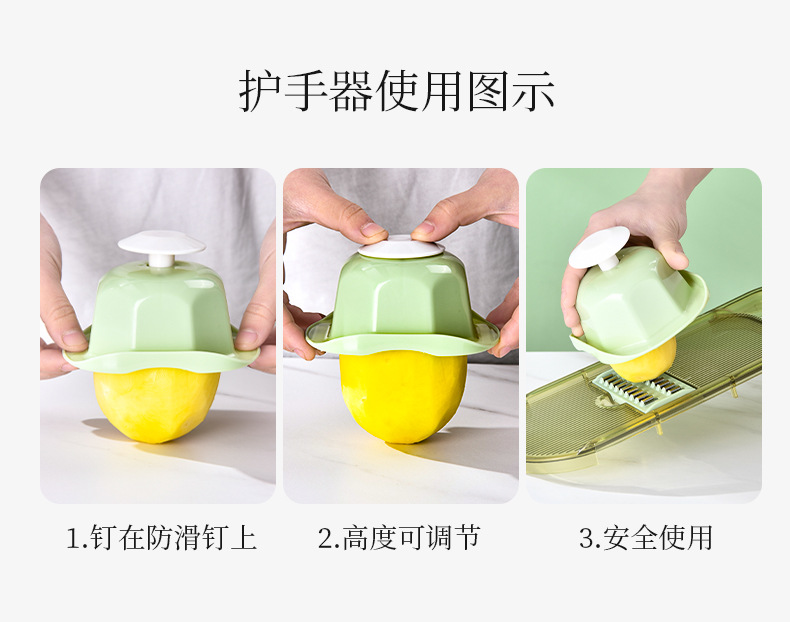 护手器使用图示

1.钉在防滑钉上

2.高度可调节

3.安全使用