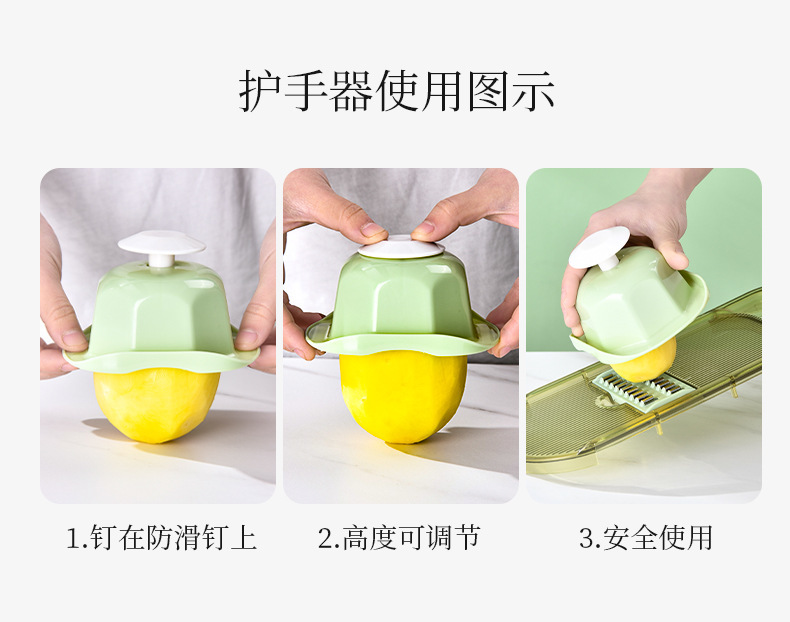 护手器使用图示

1.钉在防滑钉上

2.高度可调节

3.安全使用