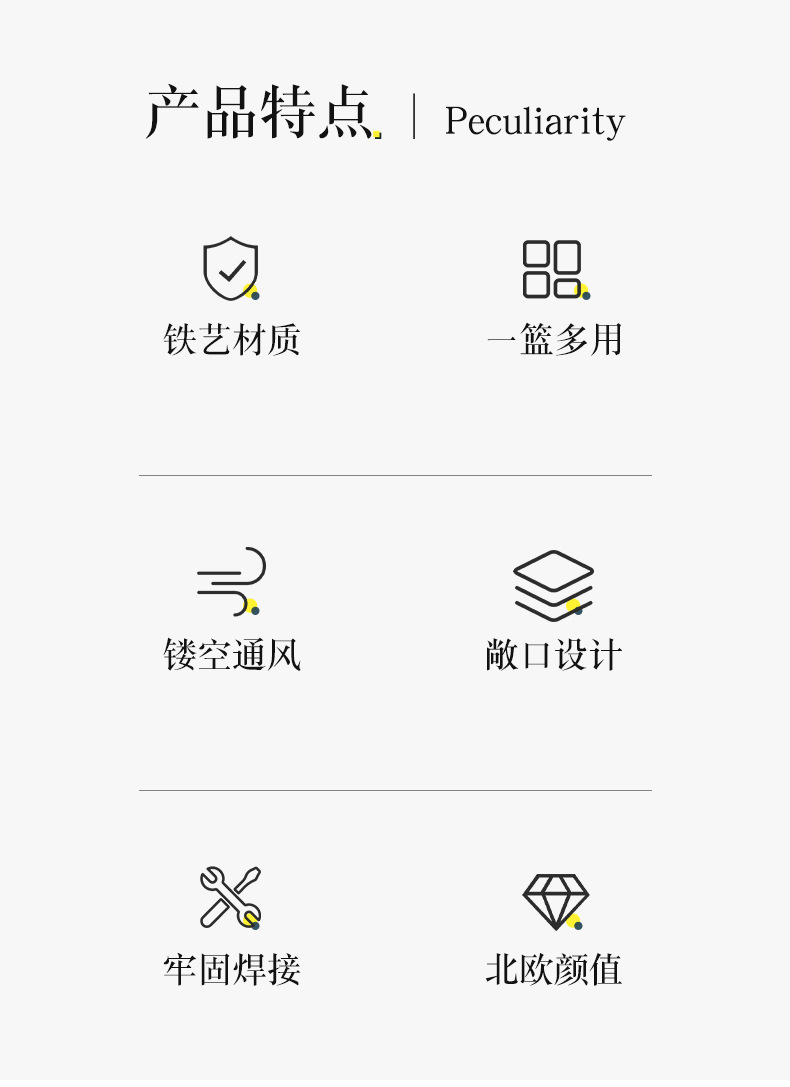 产品特点 | Peculiarity

铁艺材质

一篮多用

镂空通风

敞口设计

牢固焊接

北欧颜值