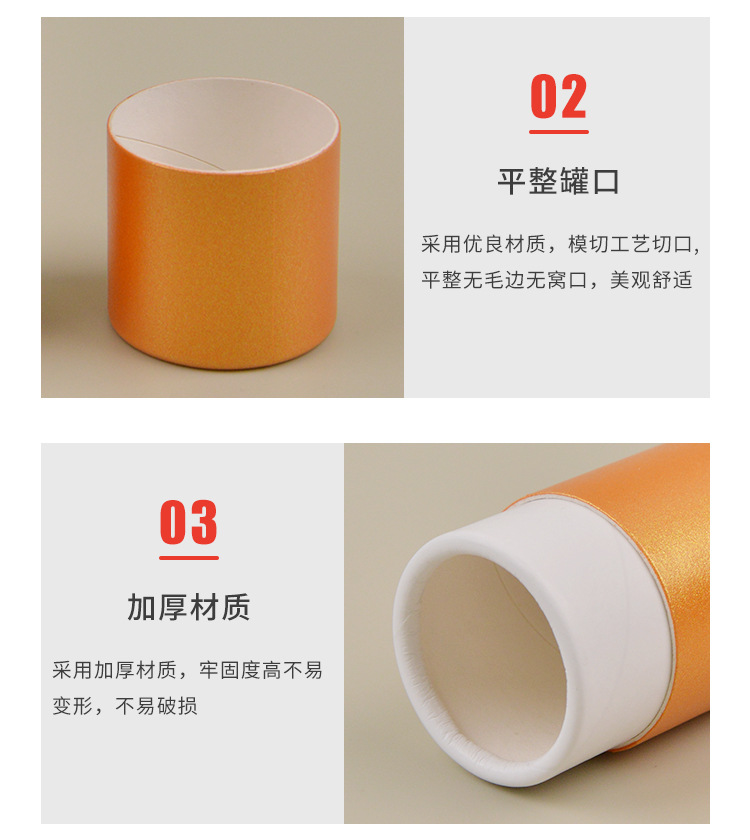 02

平整罐口

采用优良材质，模切工艺切口，平整无毛边无窝口，美观舒适

03

加厚材质

采用加厚材质，牢固度高不易变形，不易破损