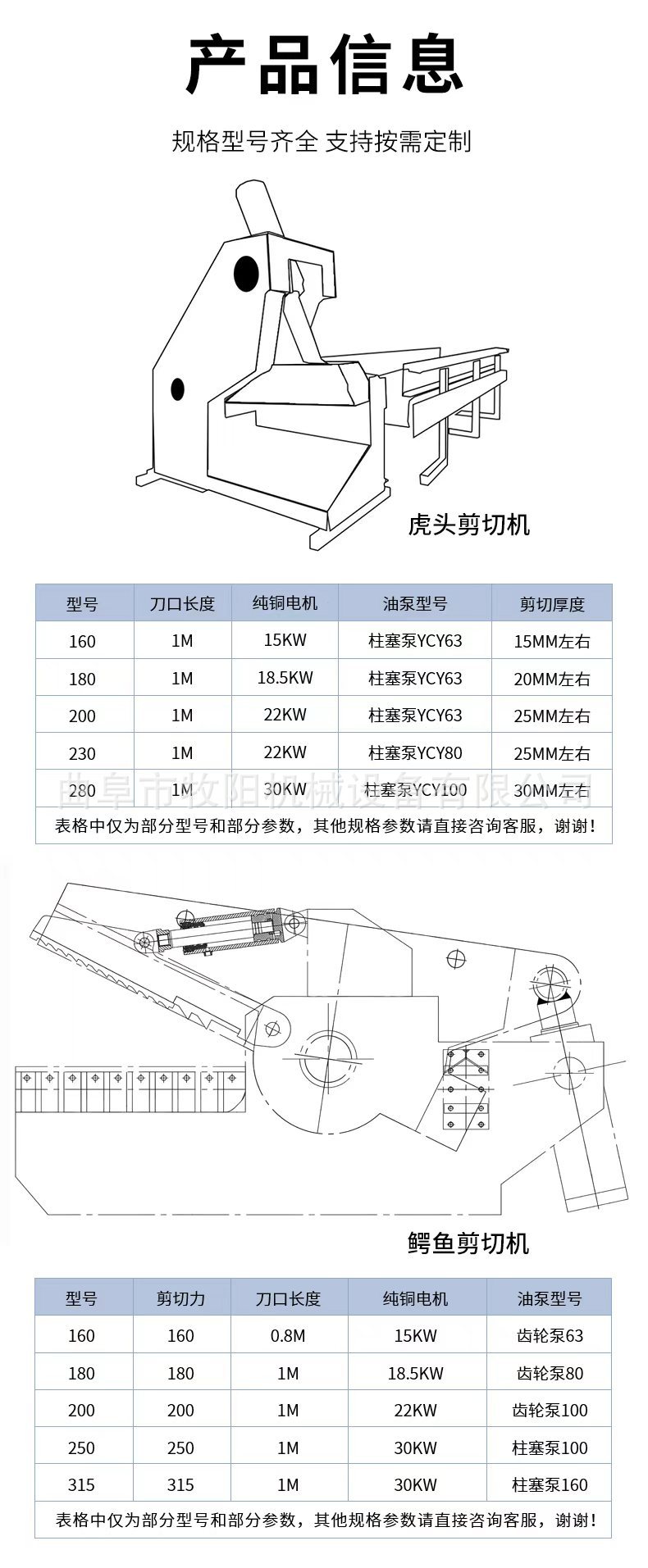 产品信息

规格型号齐全 支持按需定制

虎头剪切机

| 型号 | 刀口长度 | 纯铜电机 | 油泵型号 | 剪切厚度 |
|---|---|---|---|---|
| 160 | 1M | 15KW | 柱塞泵YCY63 | 15MM左右 |
| 180 | 1M | 18.5KW | 柱塞泵YCY63 | 20MM左右 |
| 200 | 1M | 22KW | 柱塞泵YCY63 | 25MM左右 |
| 230 | 1M | 22KW | 柱塞泵YCY80 | 25MM左右 |
| 280 | 1M | 30KW | 柱塞泵YCY100 | 30MM左右 |

曲阜市牧阳机械设备有限公司

表格中仅为部分型号和部分参数，其他规格参数请直接咨询客服，谢谢！

鳄鱼剪切机

| 型号 | 剪切力 | 刀口长度 | 纯铜电机 | 油泵型号 |
|---|---|---|---|---|
| 160 | 160 | 0.8M | 15KW | 齿轮泵63 |
| 180 | 180 | 1M | 18.5KW | 齿轮泵80 |
| 200 | 200 | 1M | 22KW | 齿轮泵100 |
| 250 | 250 | 1M | 30KW | 柱塞泵100 |
| 315 | 315 | 1M | 30KW | 柱塞泵160 |

表格中仅为部分型号和部分参数，其他规格参数请直接咨询客服，谢谢！